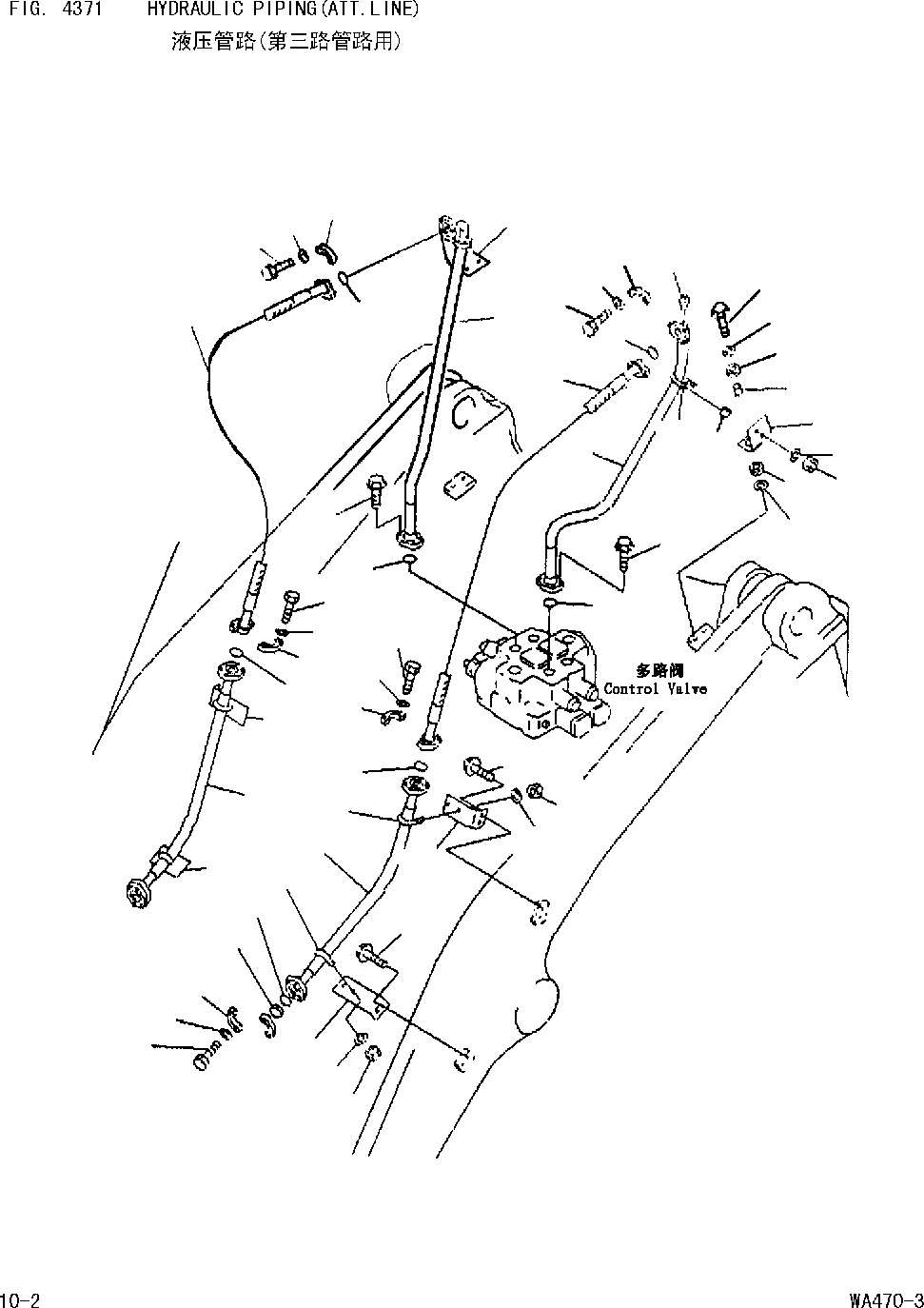 FIG. 4371 HYDRAULIC PIPING(ATT.LINE)
液压管路(第三路管路用)

多路阀
Control Valve

10-2

WA470-3