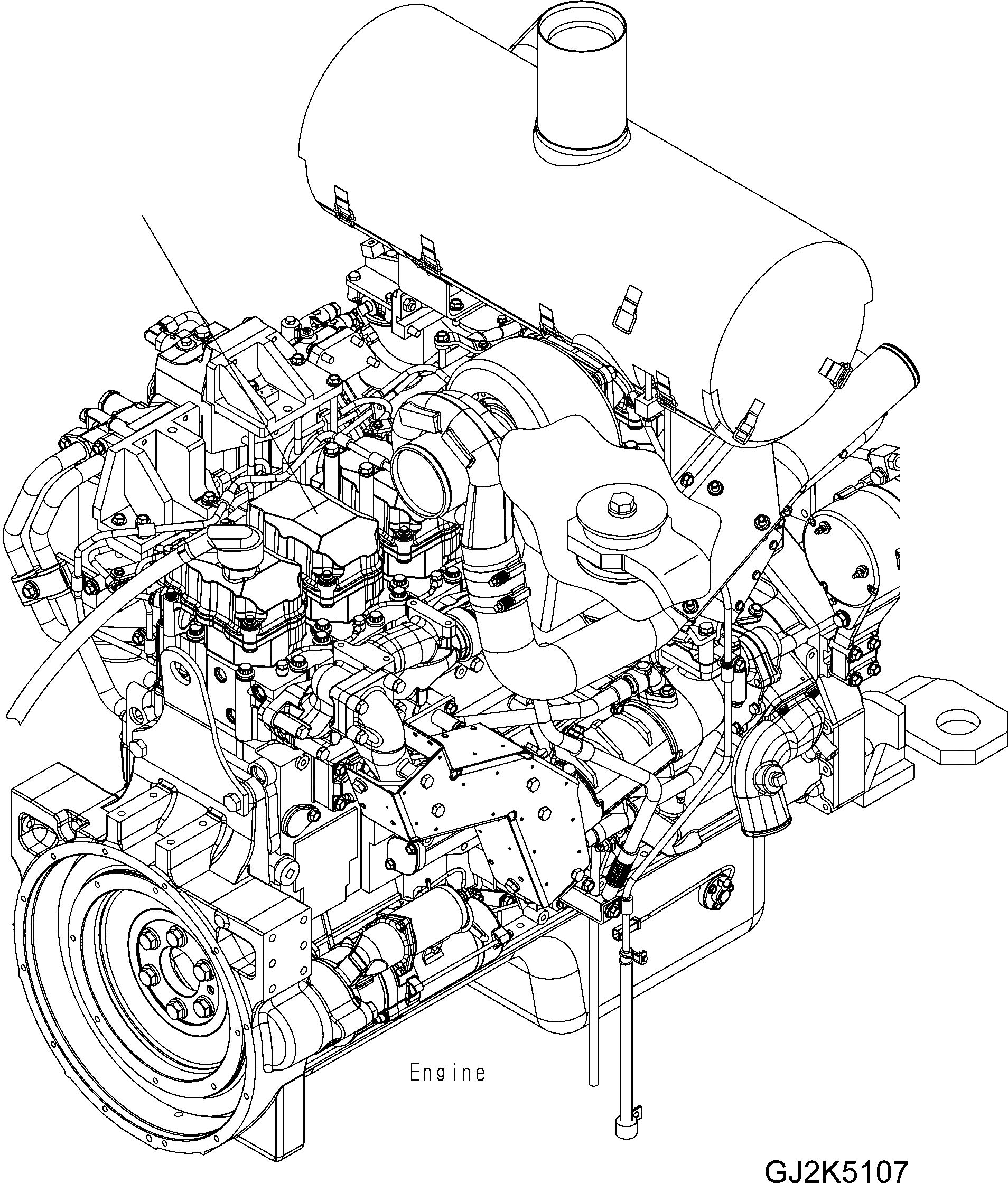 Engine

GJ2K5107