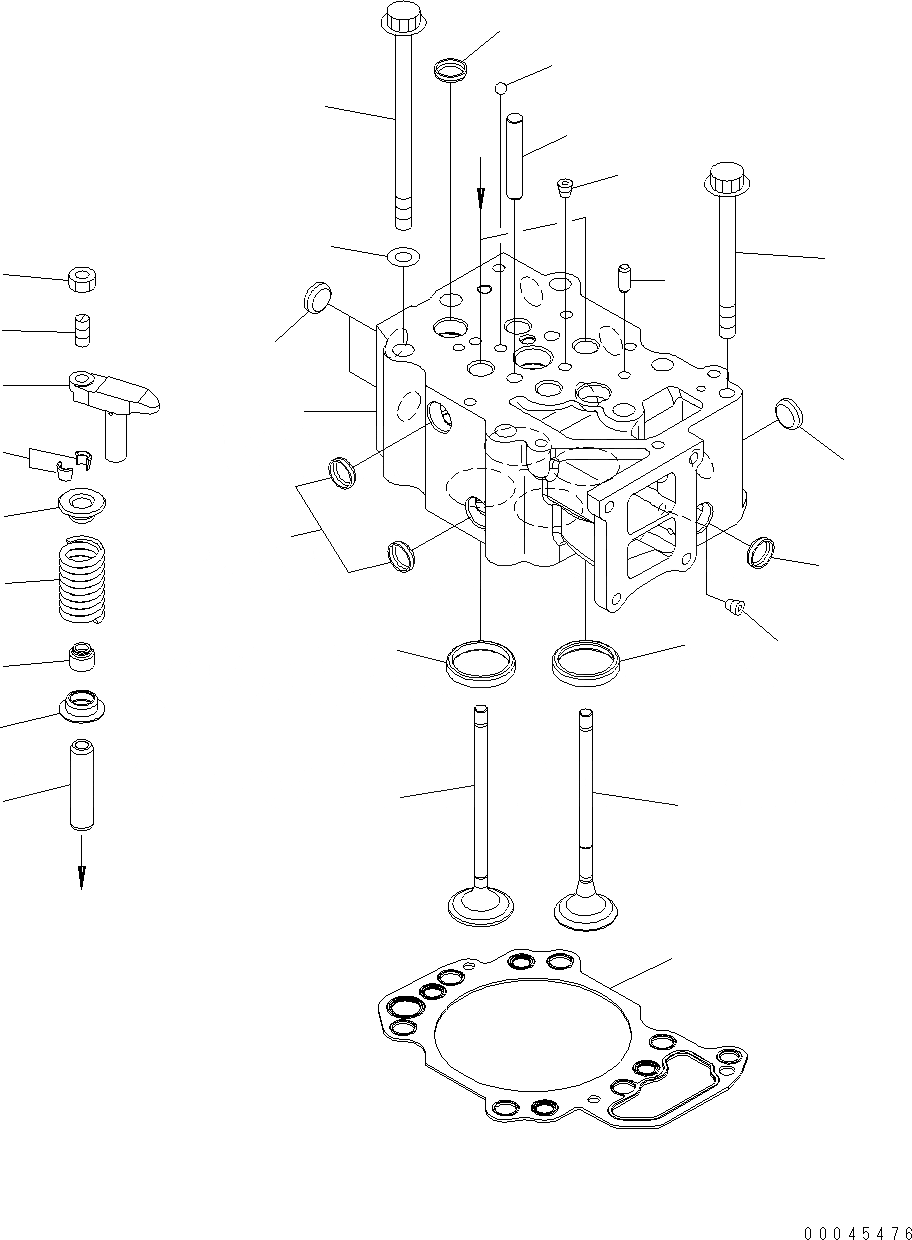 00045476