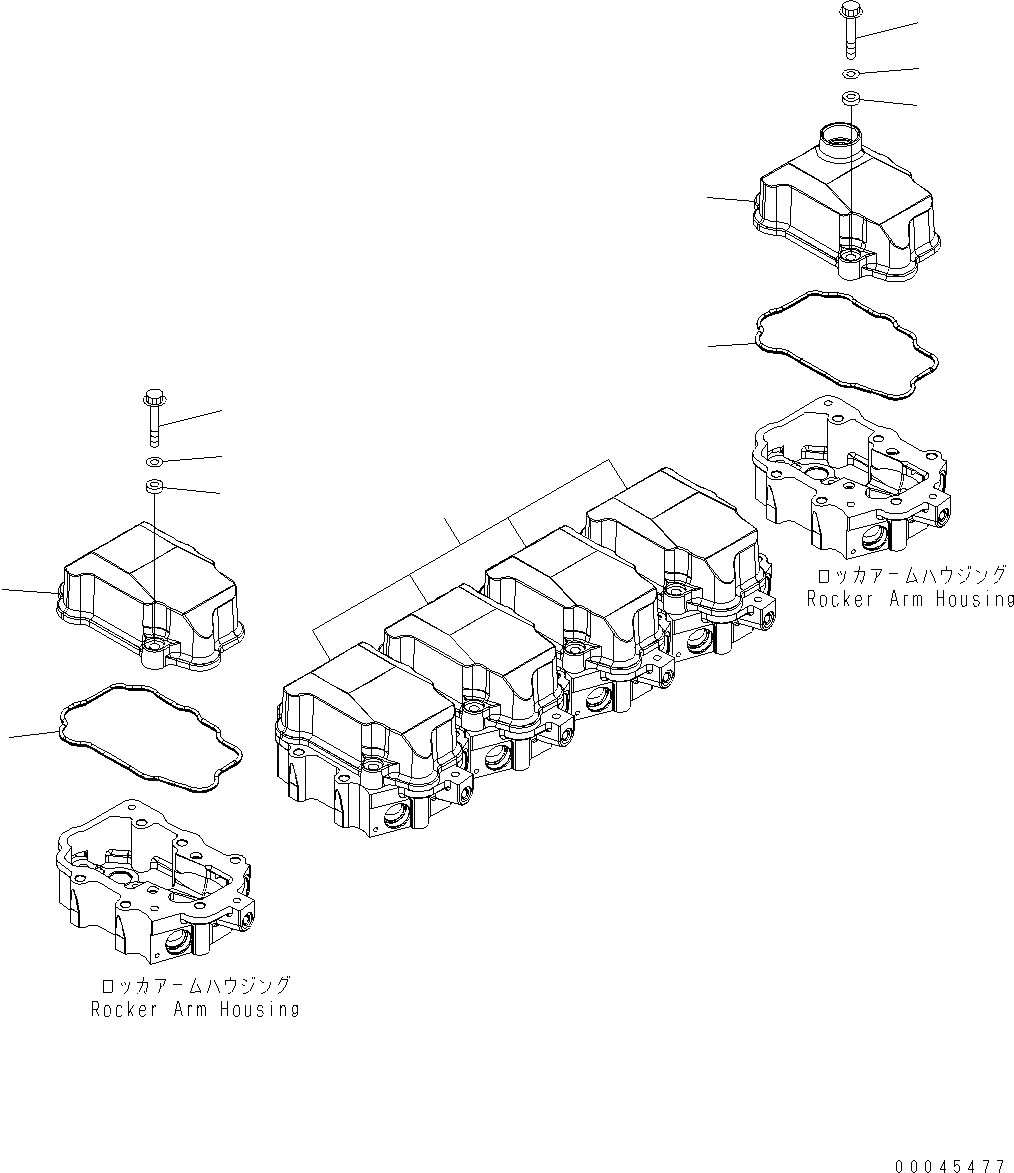 ロッカアームハウジング
Rocker Arm Housing

ロッカアームハウジング
Rocker Arm Housing

00045477