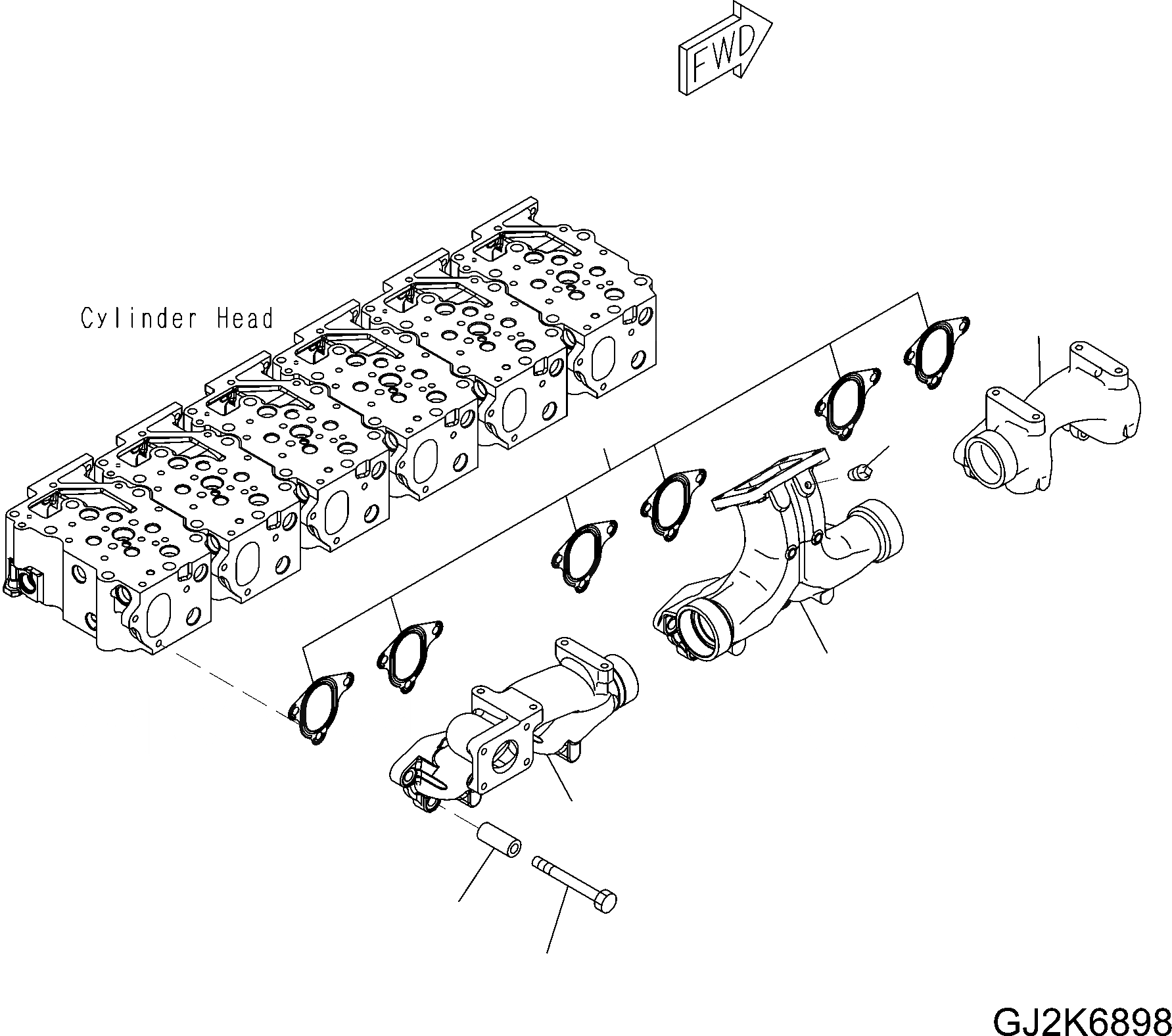 FWD

Cylinder Head

GJ2K6898