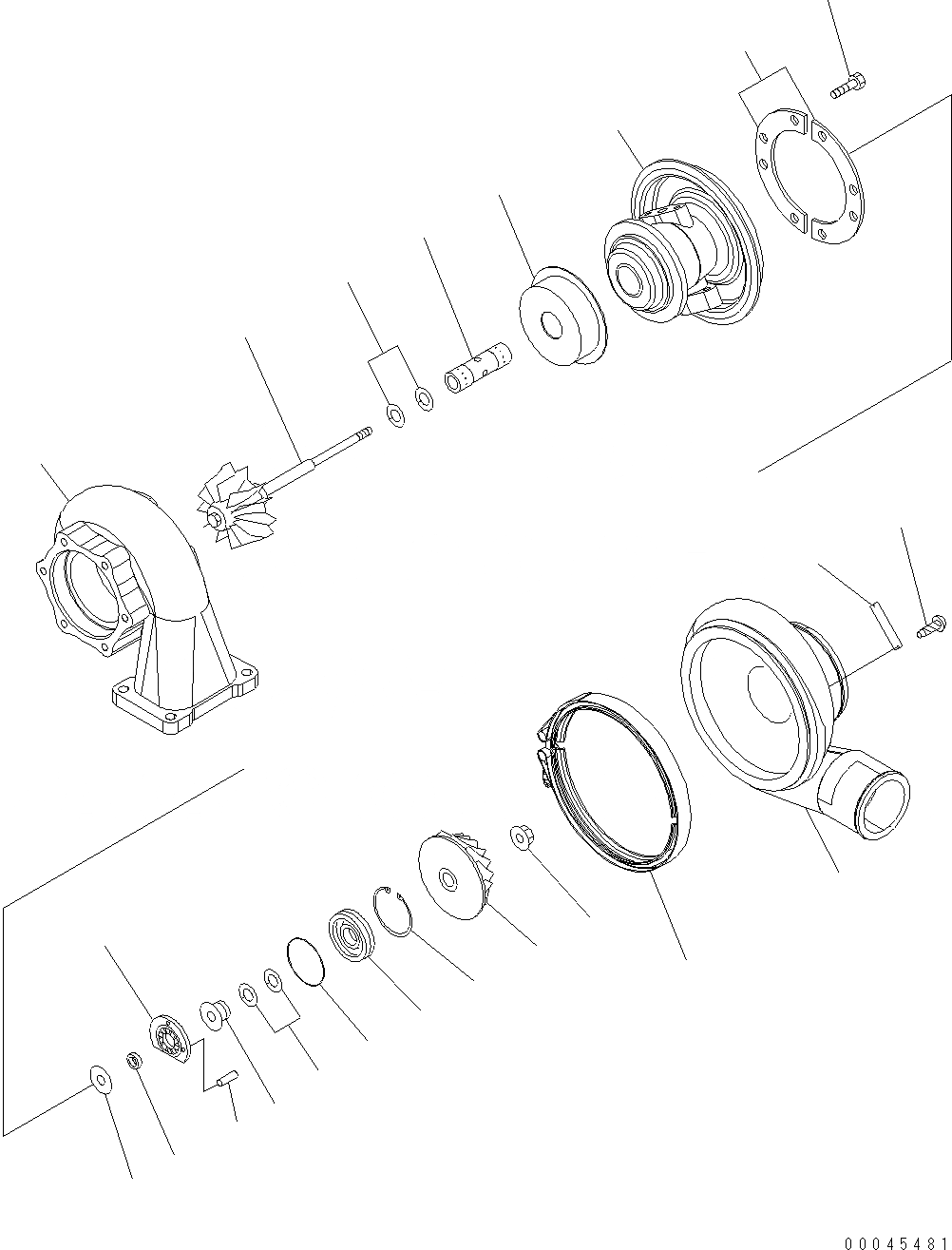 00045481