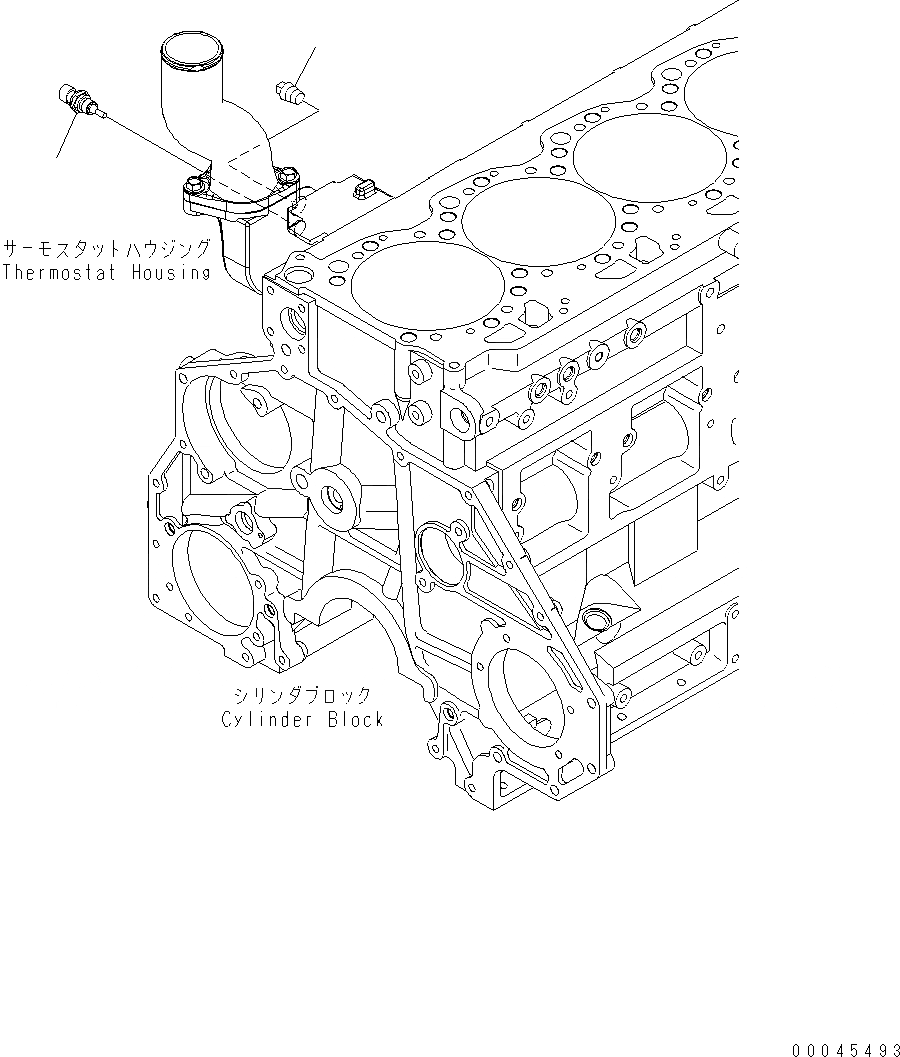 サーモスタットハウジング
Thermostat Housing

シリンダブロック
Cylinder Block

00045493