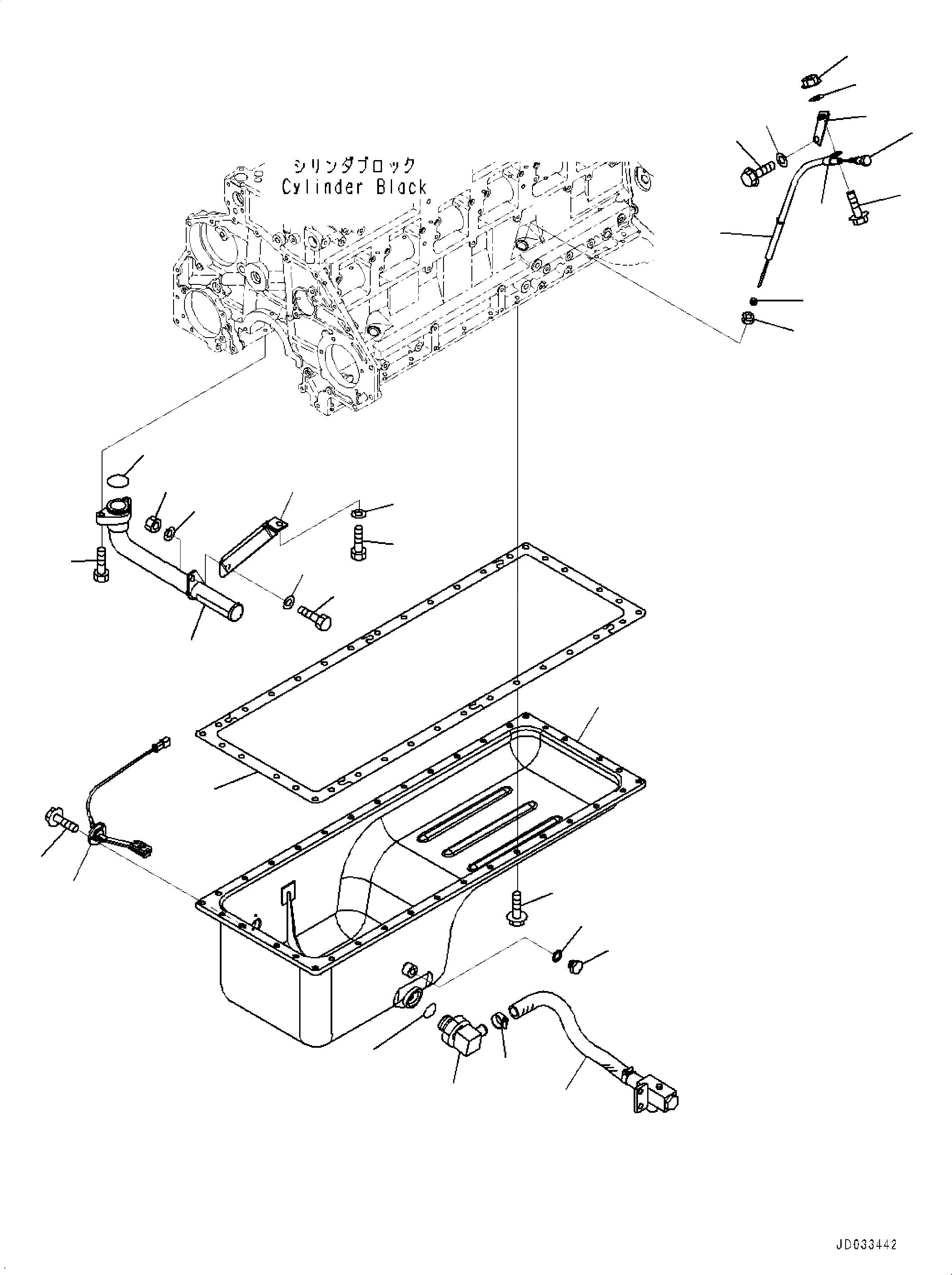 シリンダブロック
Cylinder Black

JD033442