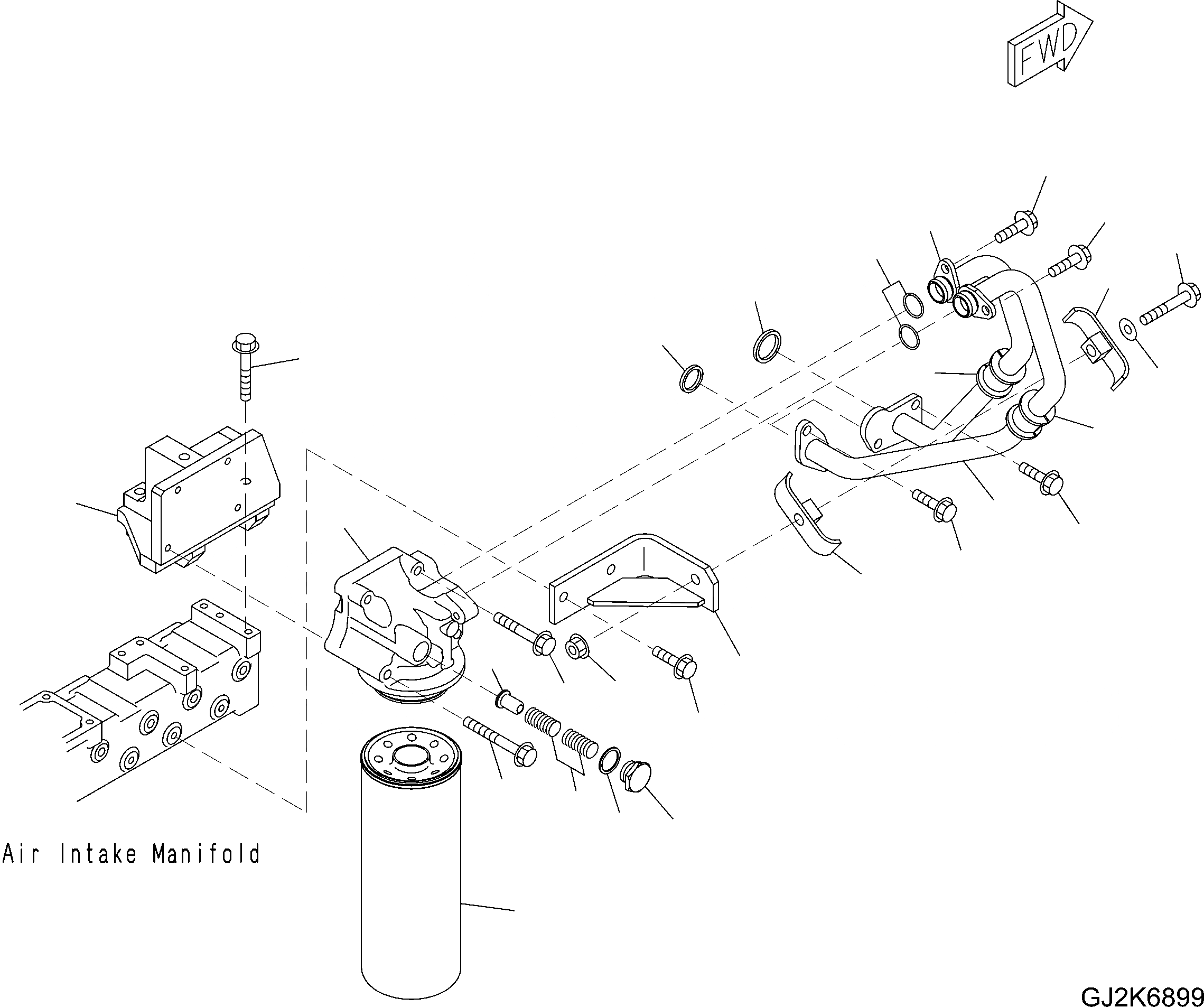 FWD

Air Intake Manifold

GJ2K6899