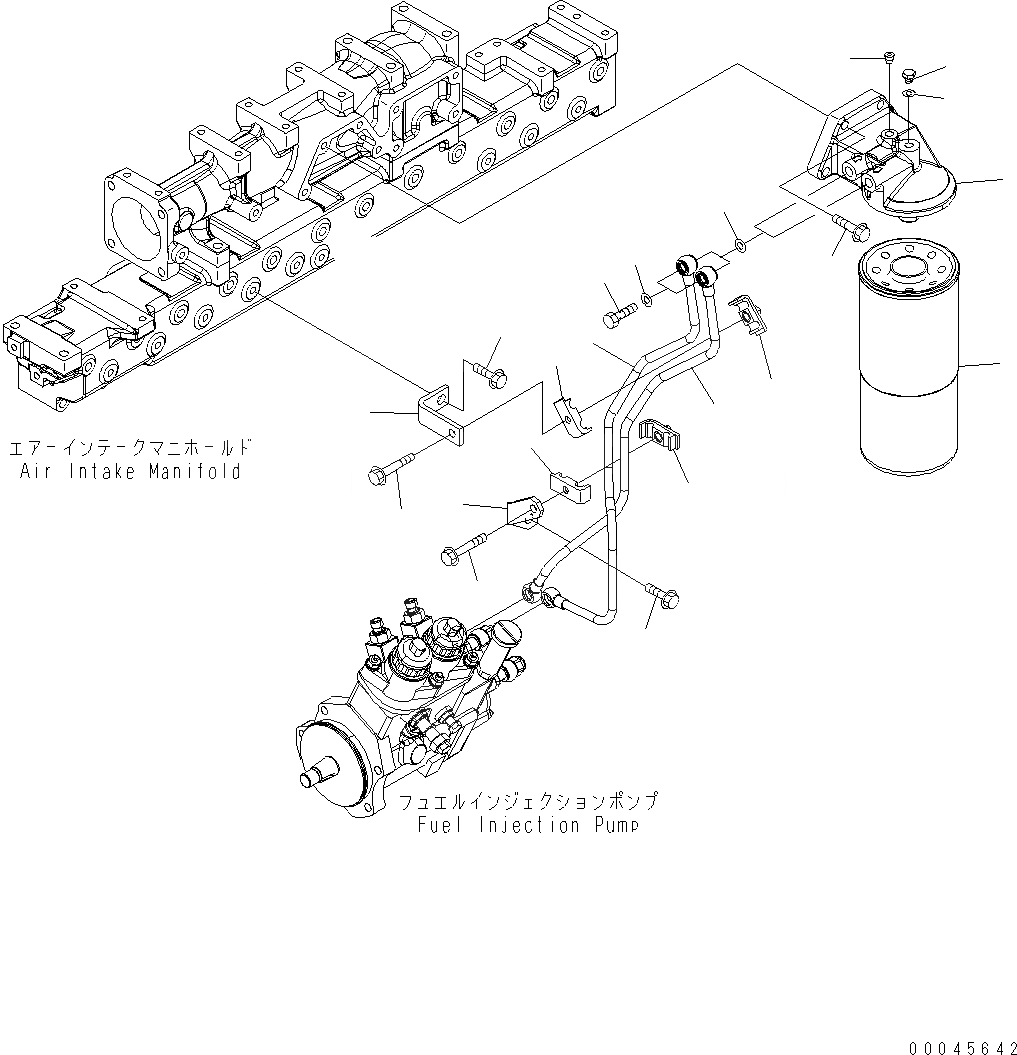 エアーインテークマニホールド
Air Intake Manifold

フュエルインジェクションポンプ
Fuel Injection Pump

00045642