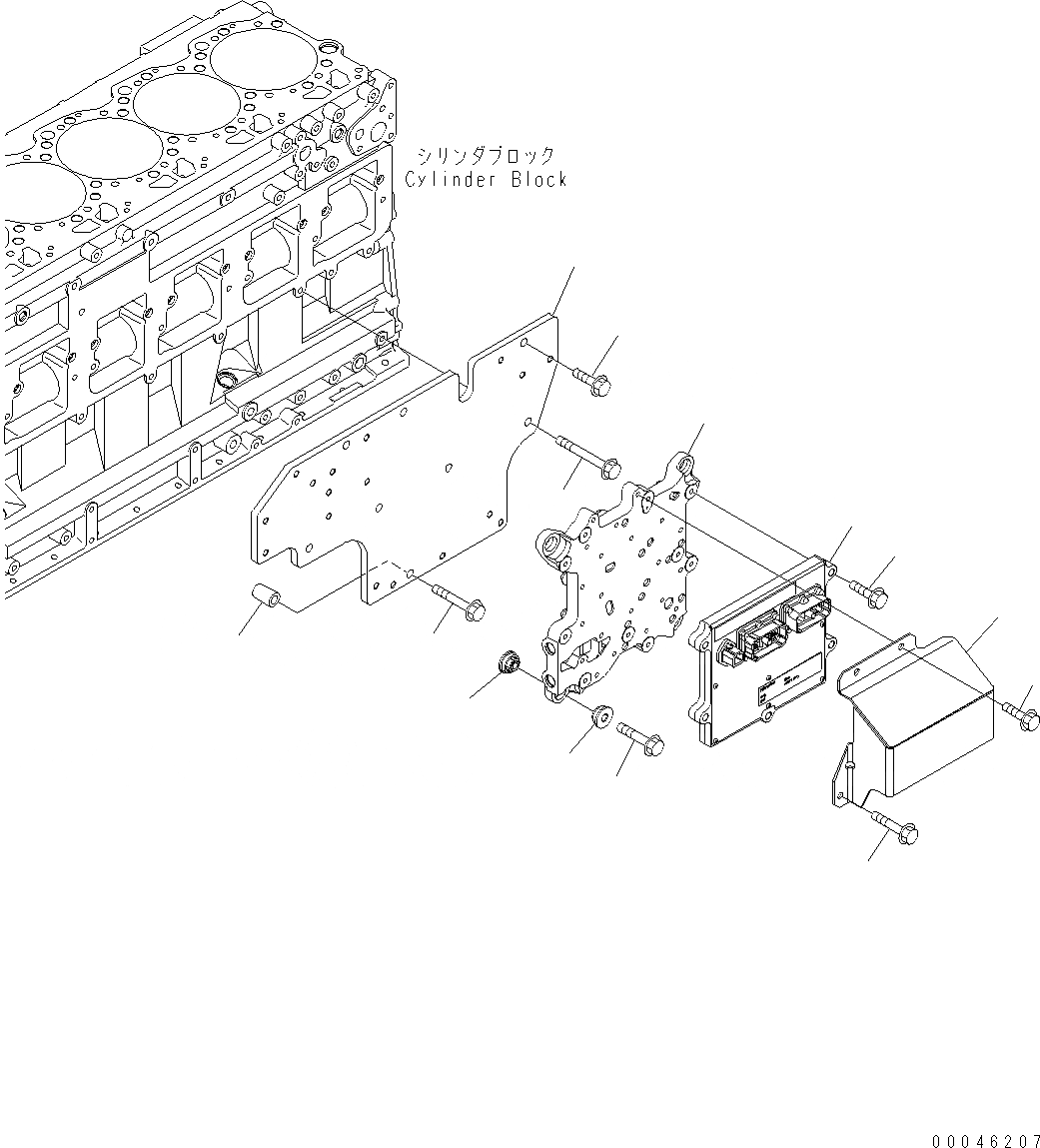 シリンダブロック
Cylinder Block

00046207