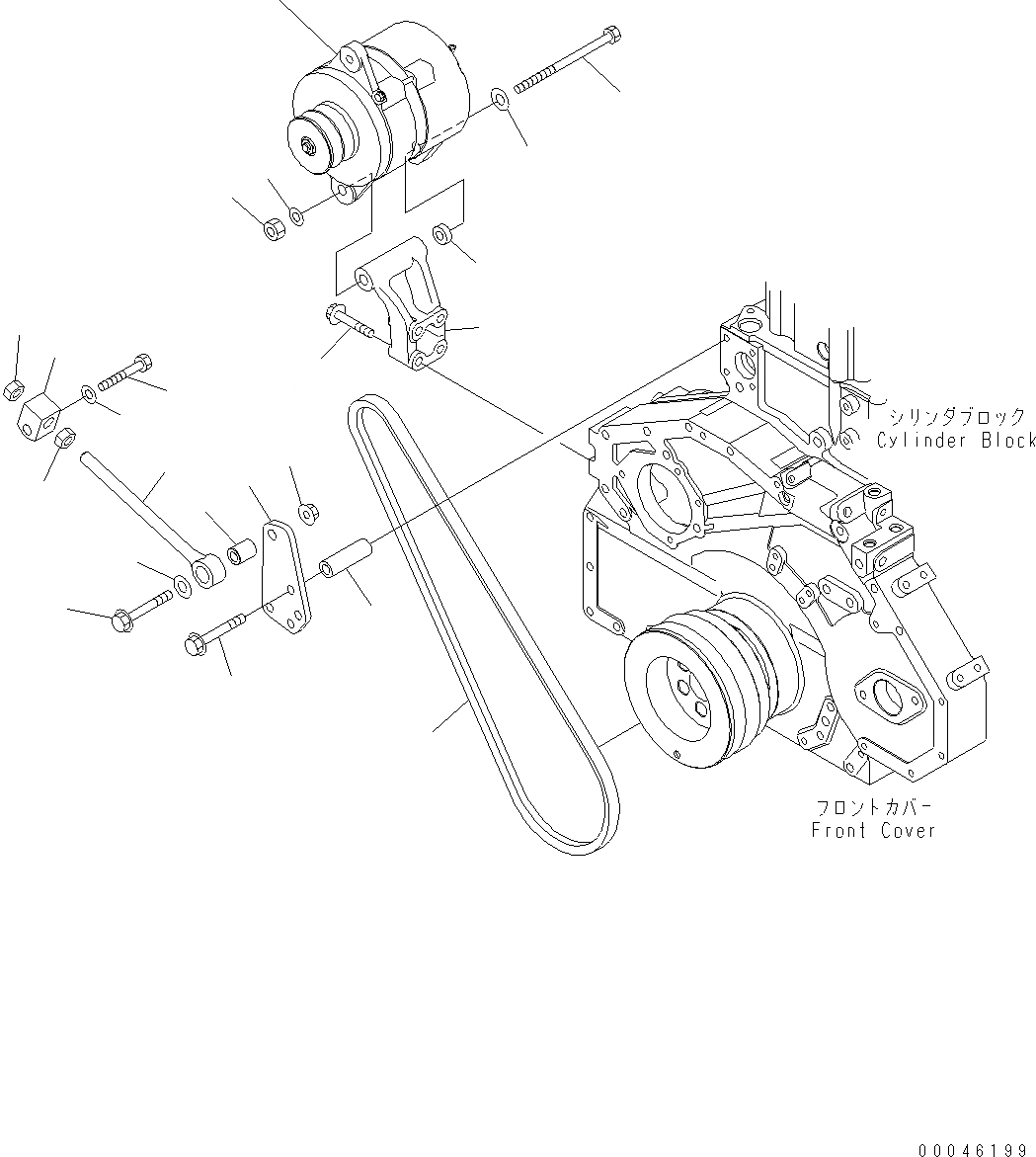 シリンダブロック
Cylinder Block

フロントカバー
Front Cover

00046199