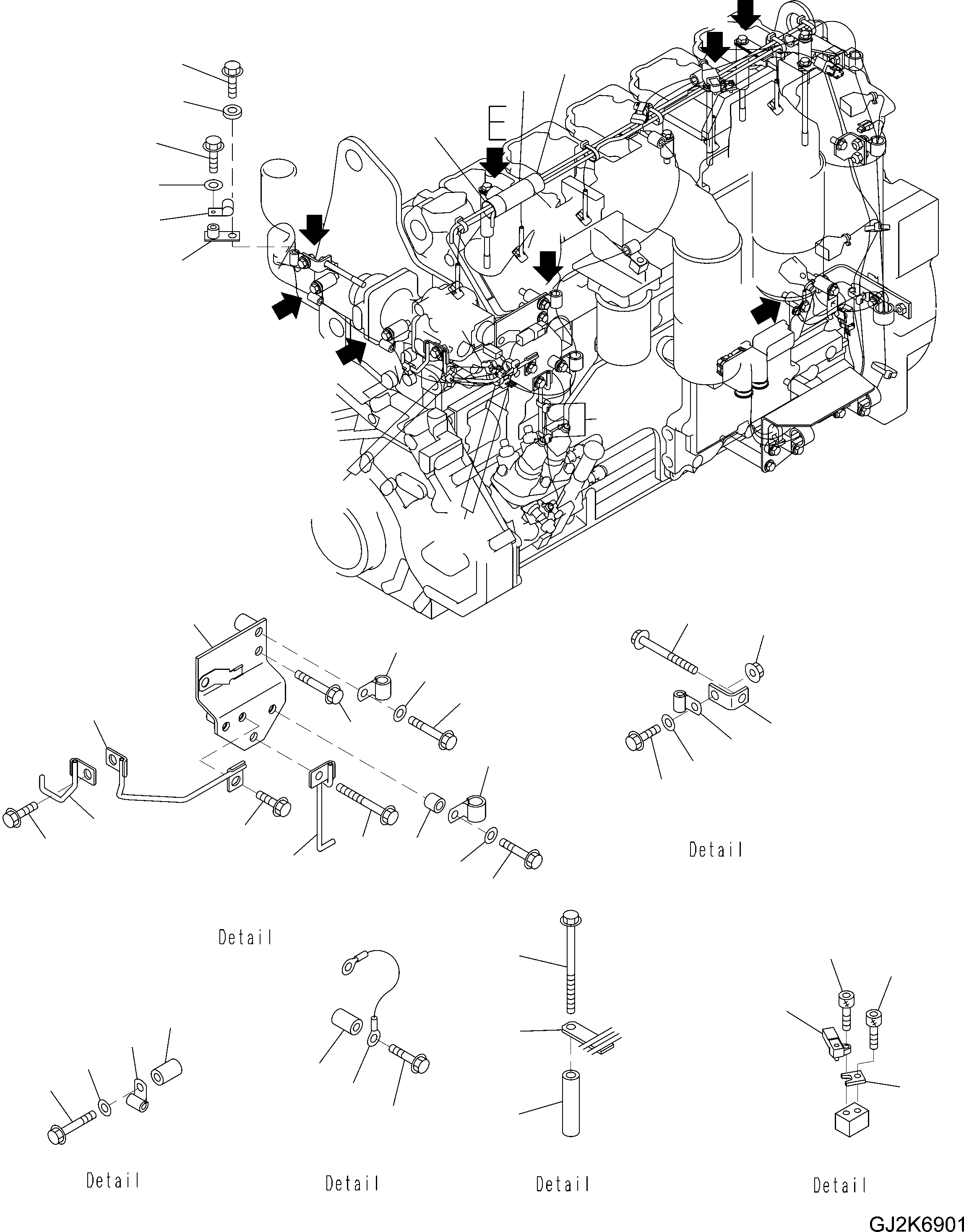 E

Detail

Detail

Detail

Detail

Detail

Detail

GJ2K6901