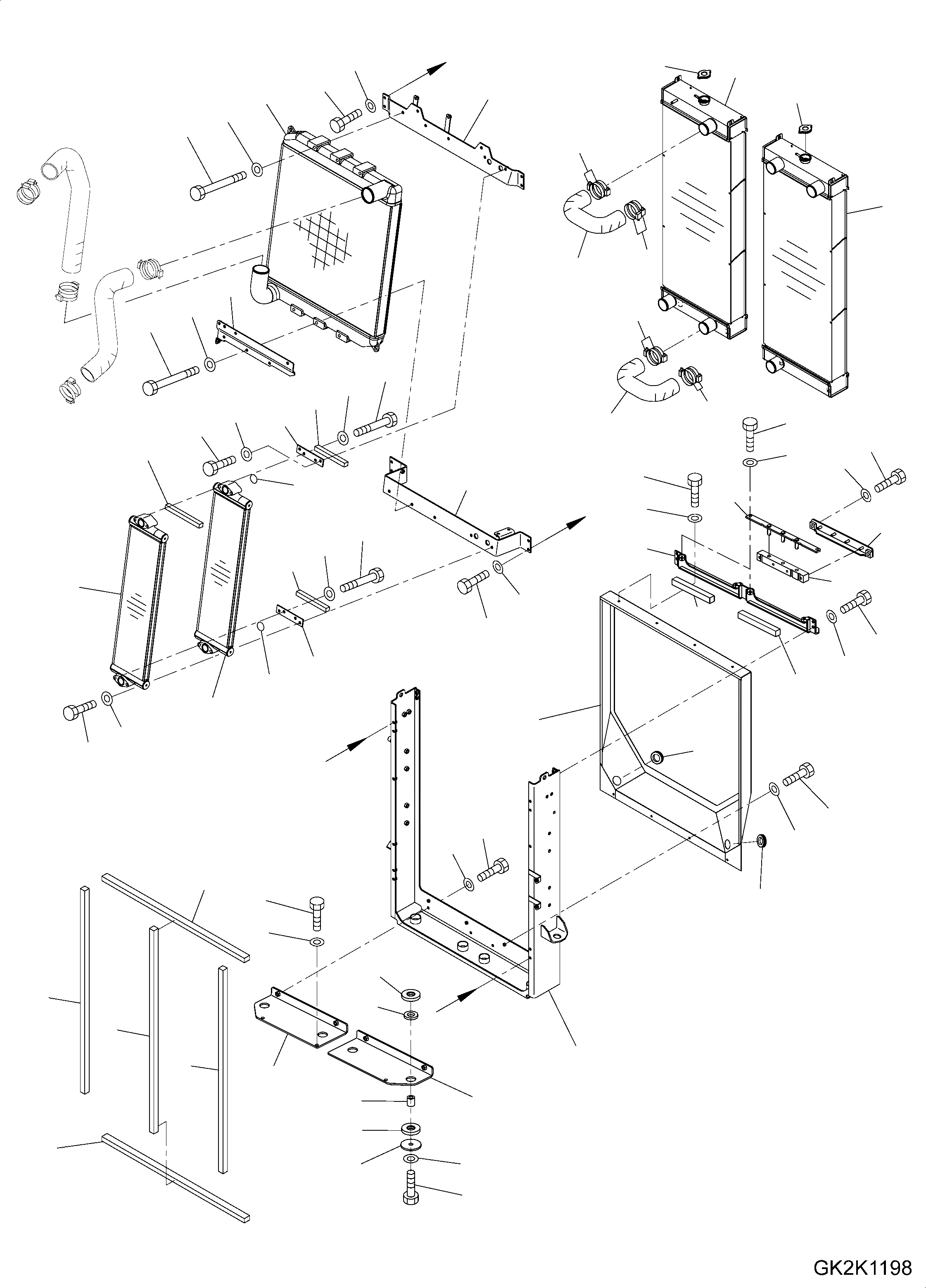 GK2K1198