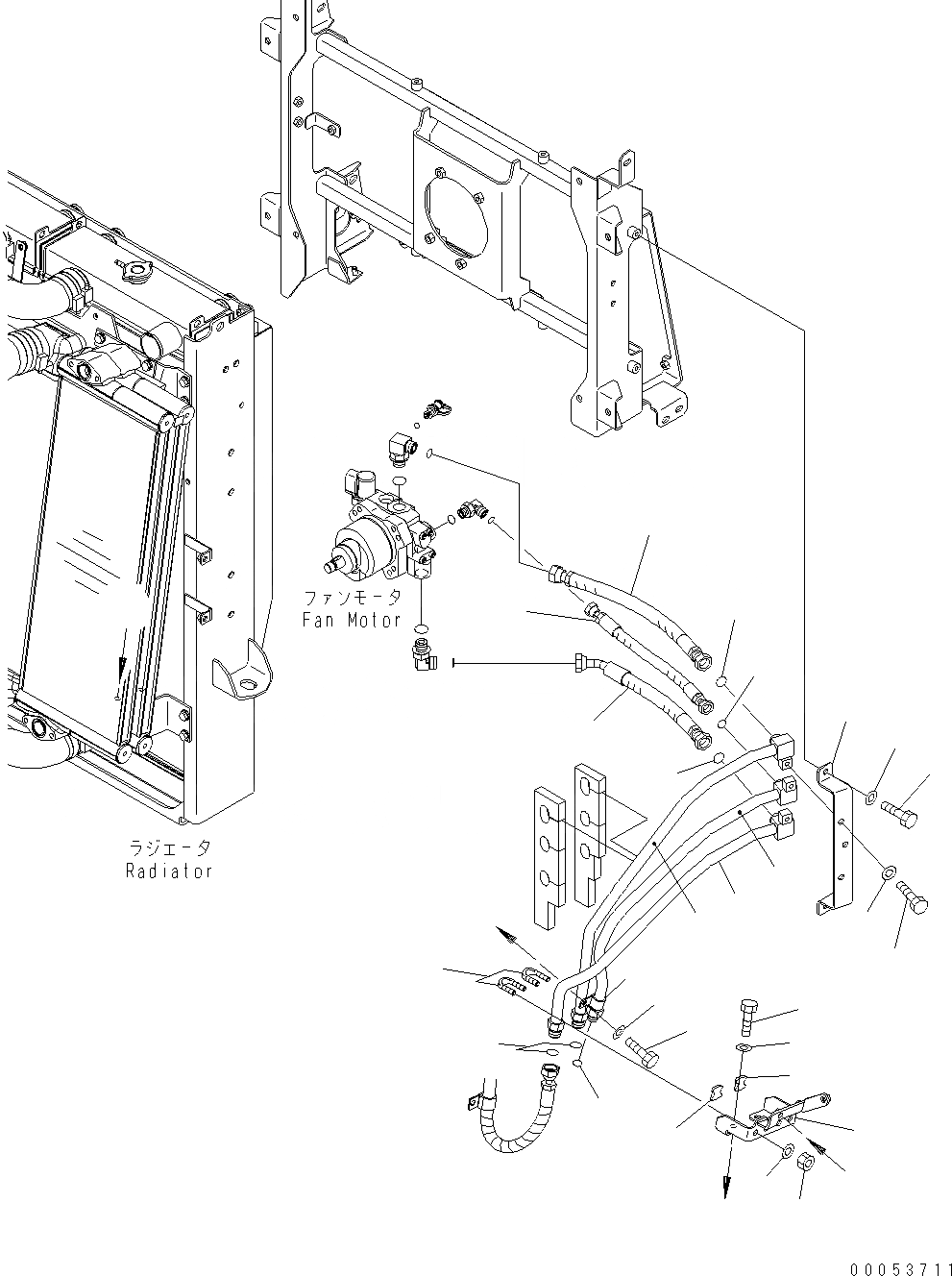 ファンモータ
Fan Motor

ラジエータ
Radiator

00053711