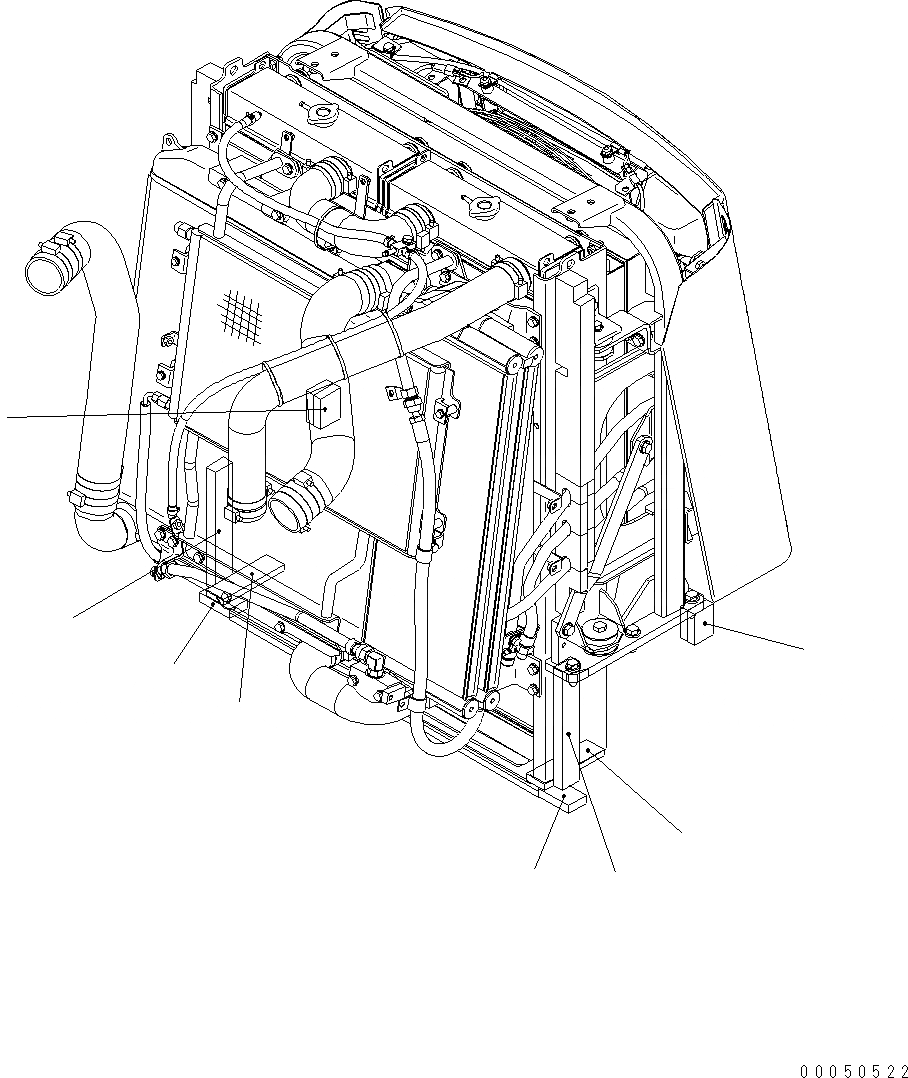 00050522