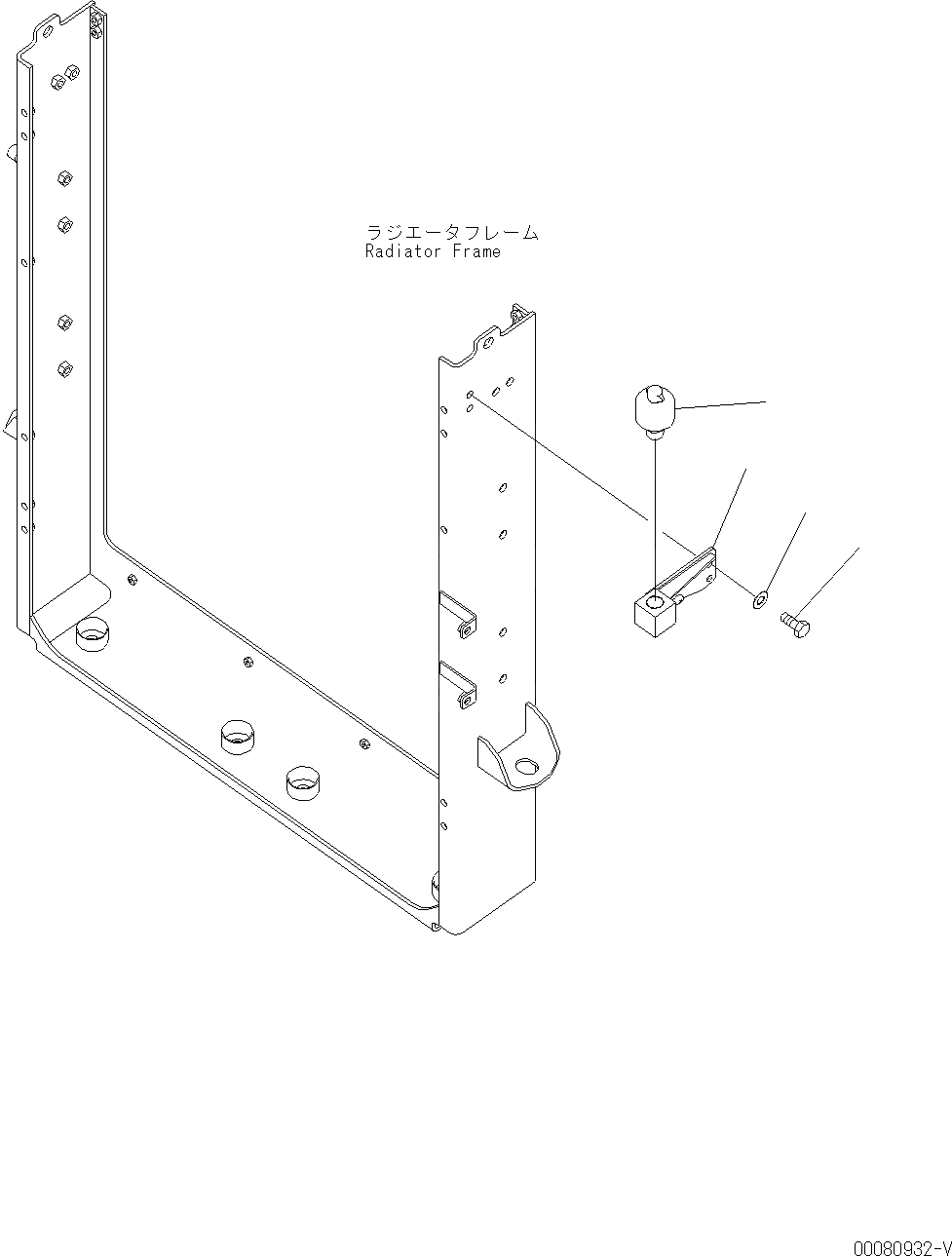 ラジエータフレーム
Radiator Frame

00080932-V