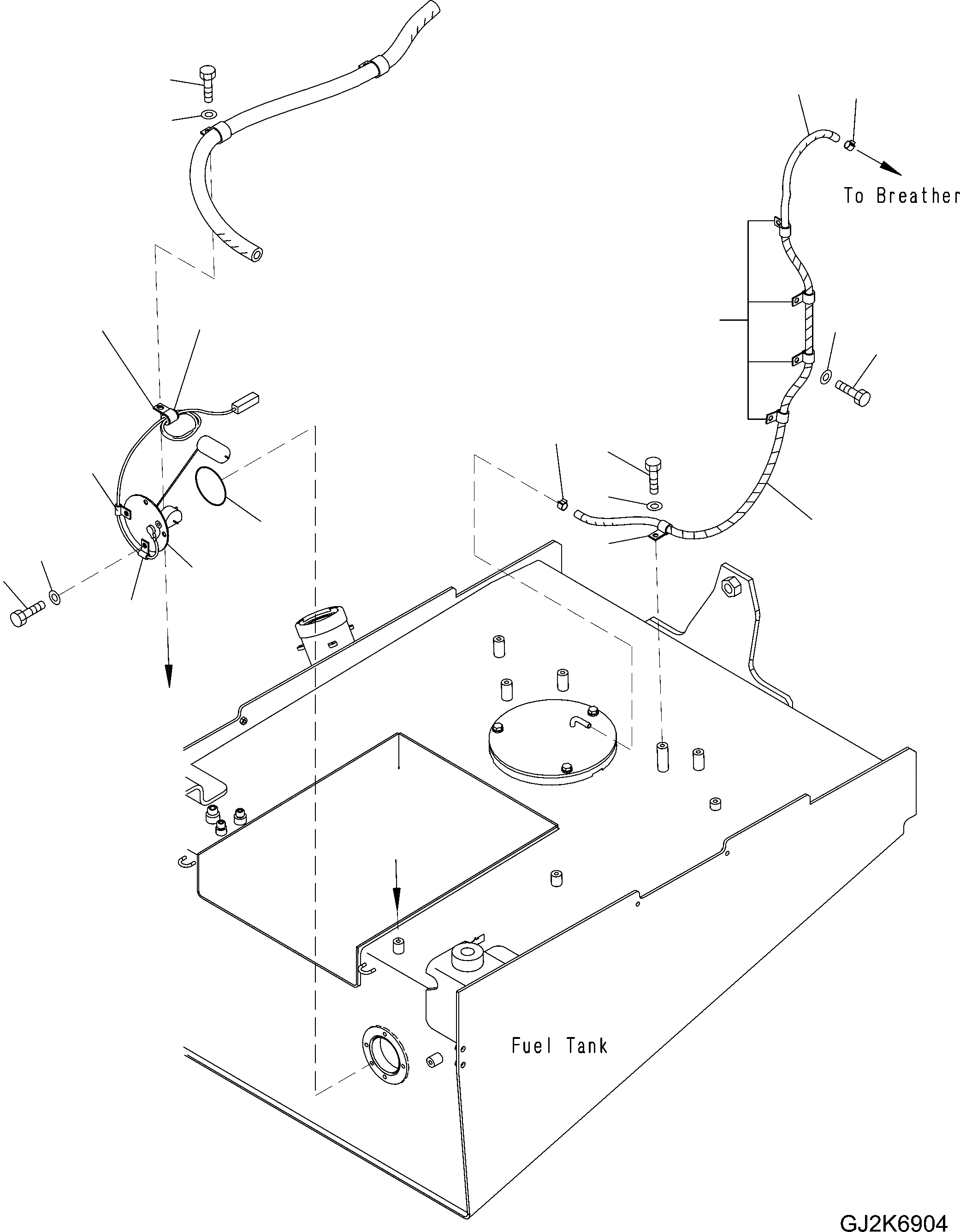 To Breather

Fuel Tank

GJ2K6904