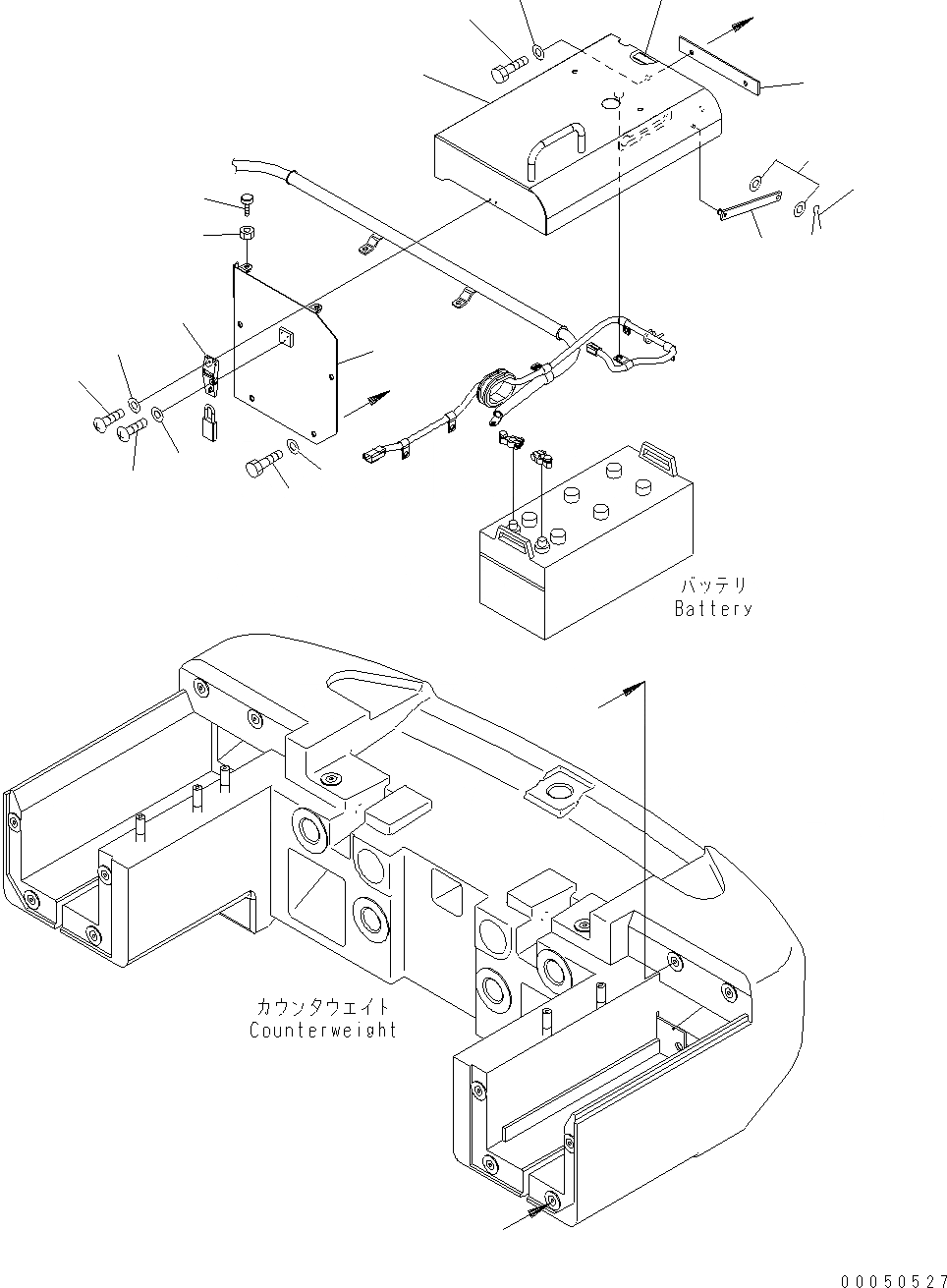 バッテリ
Battery

カウンタウエイト
Counterweight

00050527