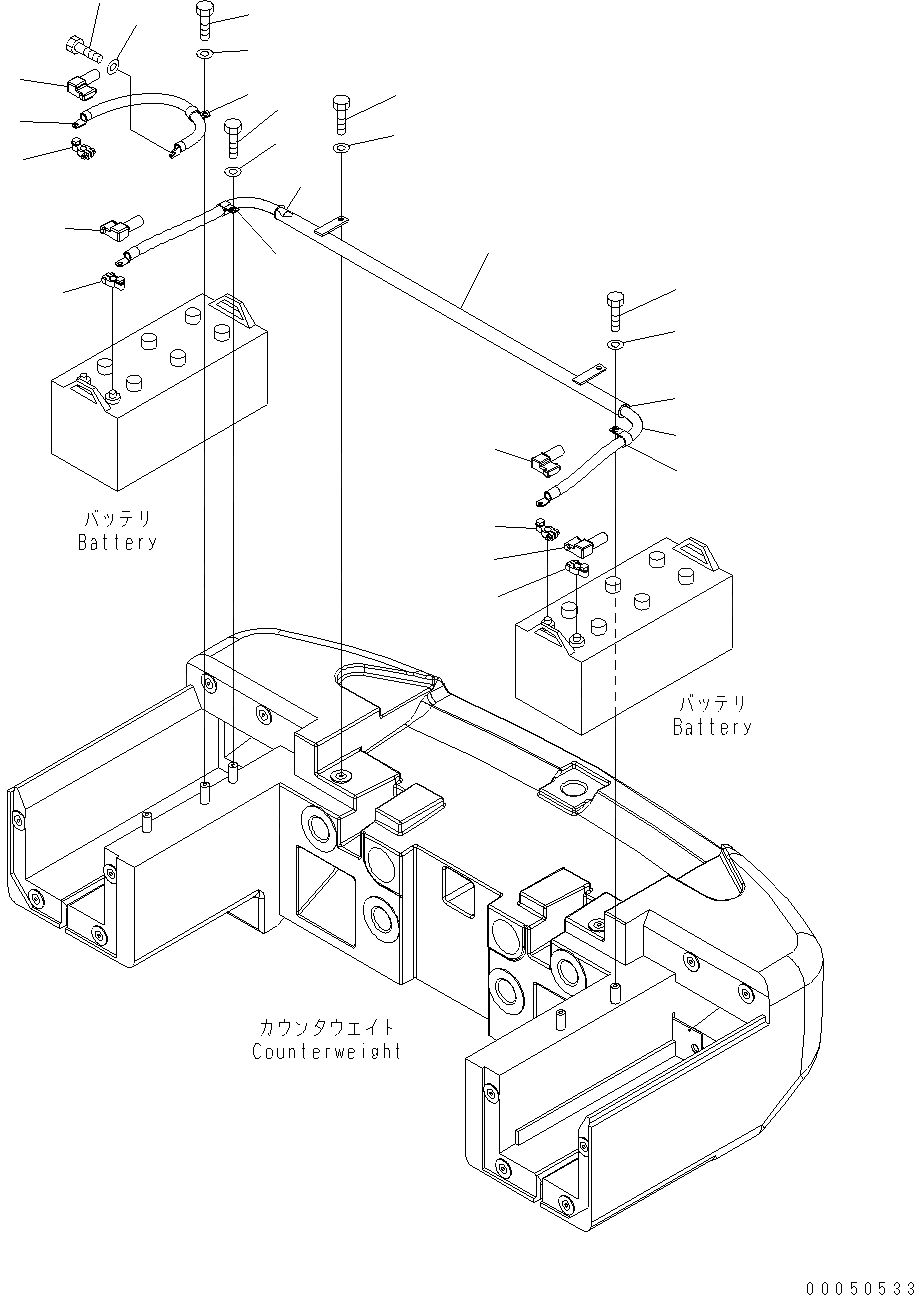 バッテリ
Battery

バッテリ
Battery

カウンタウエイト
Counterweight

00050533