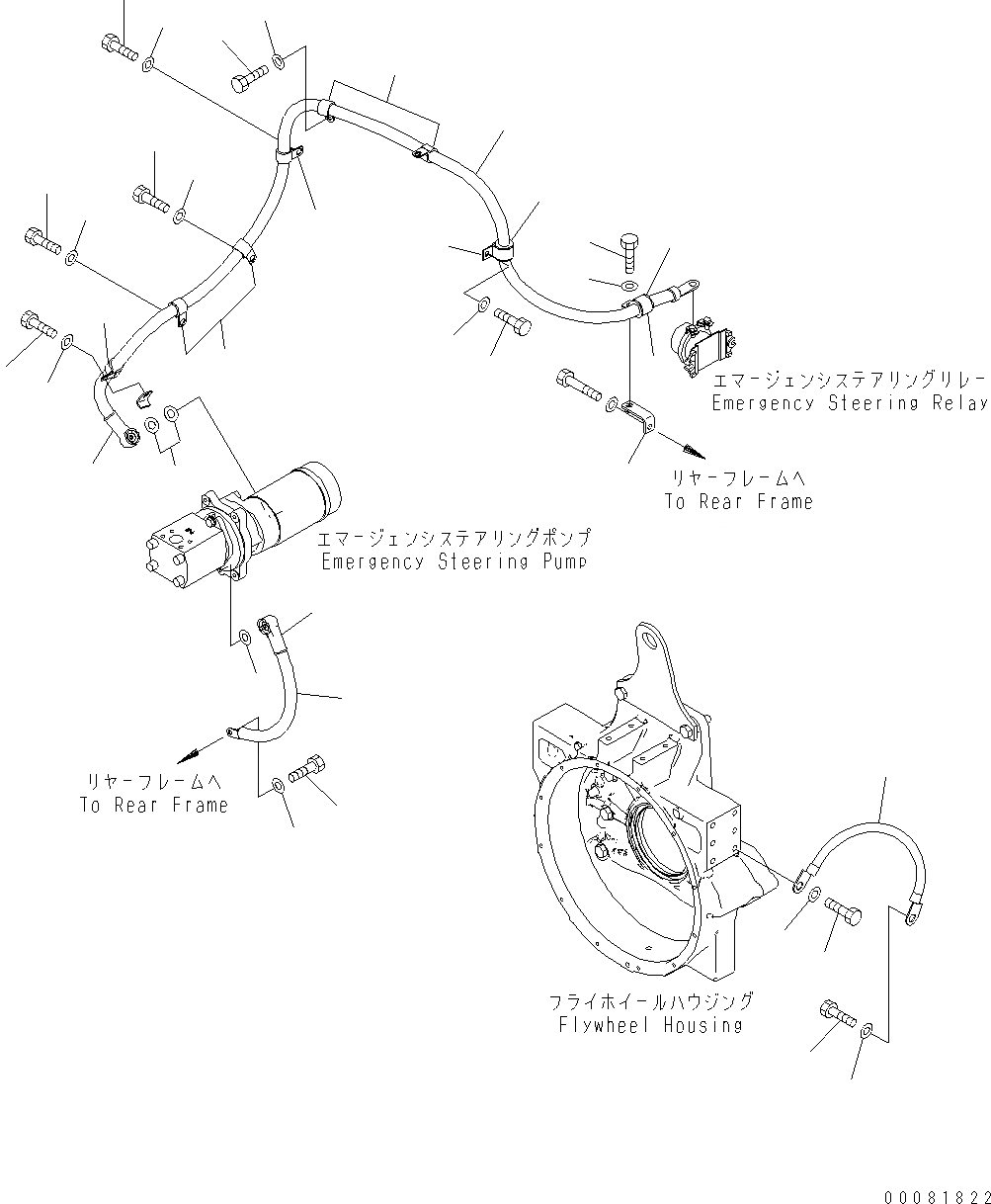 エマージェンシステアリングリレー
Emergency Steering Relay

リヤーフレームへ
To Rear Frame

エマージェンシステアリングポンプ
Emergency Steering Pump

リヤーフレームへ
To Rear Frame

フライホイールハウジング
Flywheel Housing

00081822