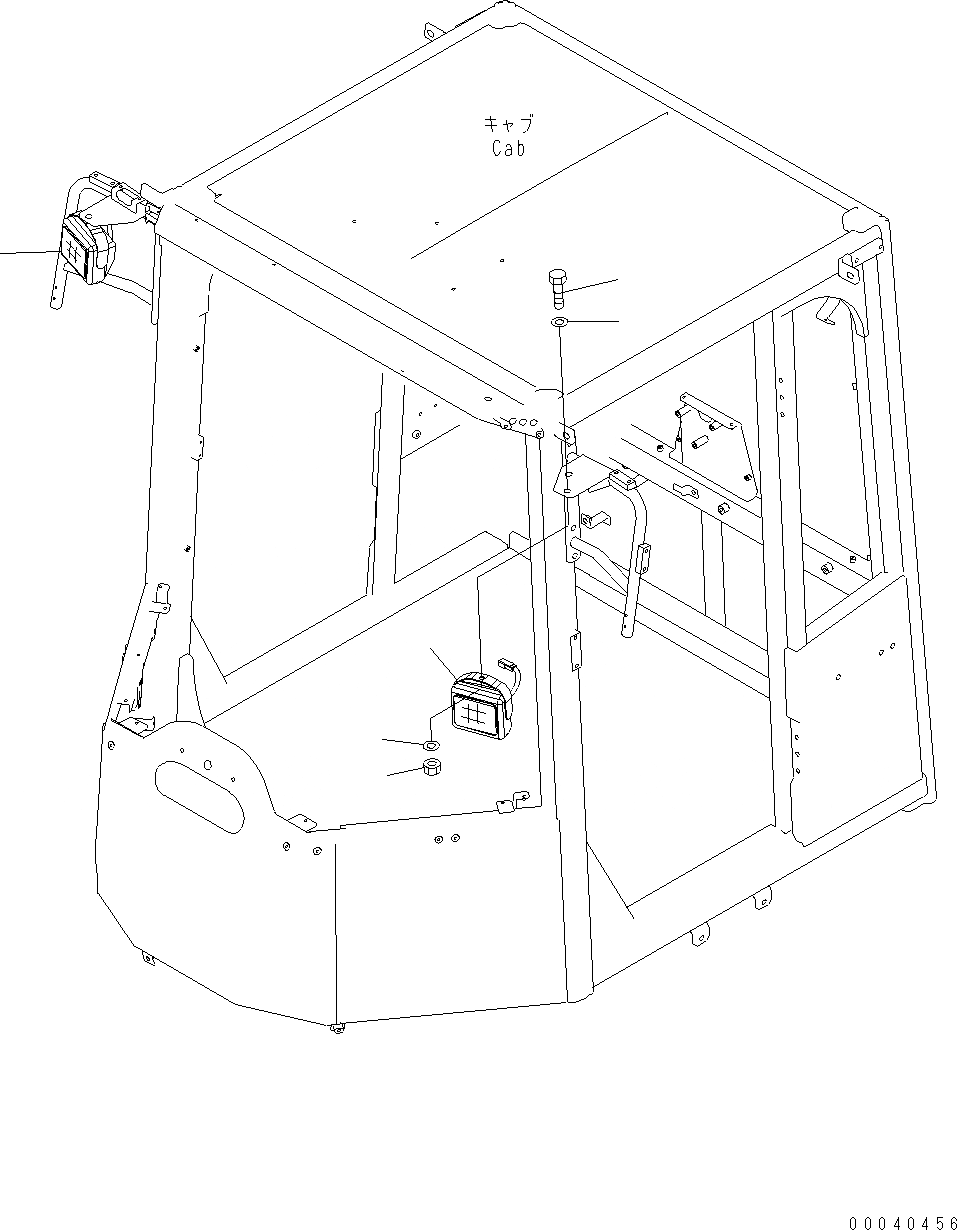 キャブ
Cab

00040456