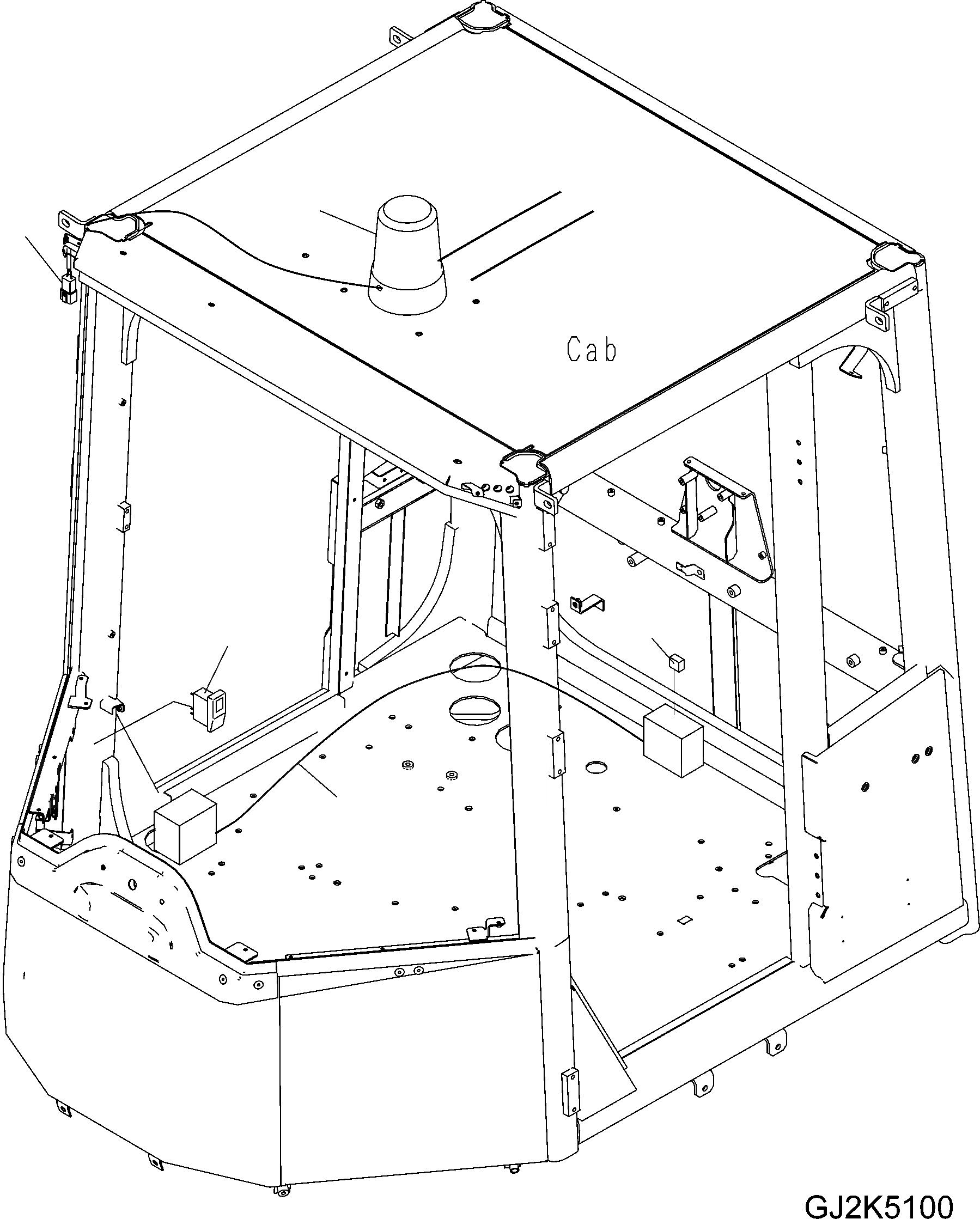 Cab

GJ2K5100