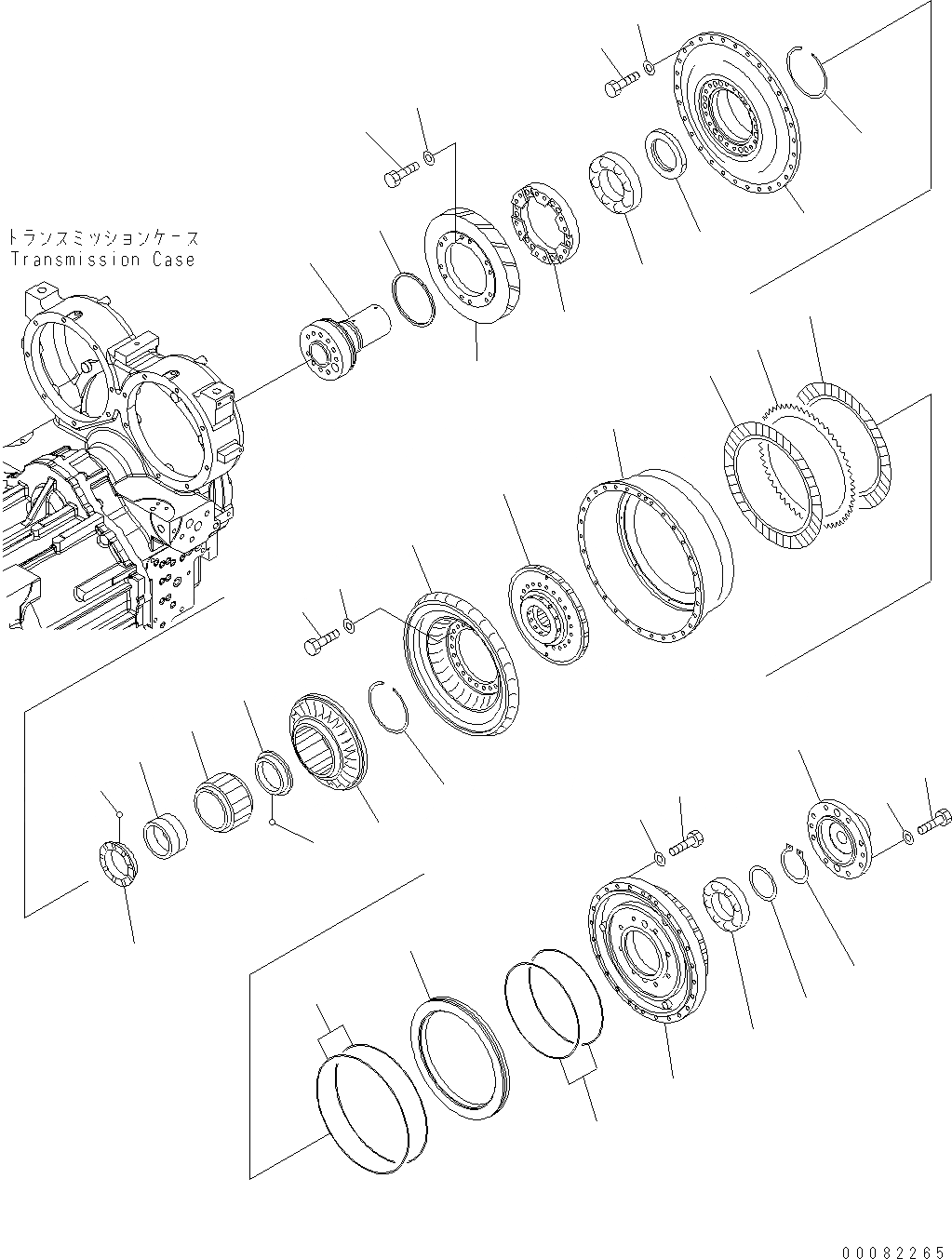 トランスミッションケース
Transmission Case

00082265