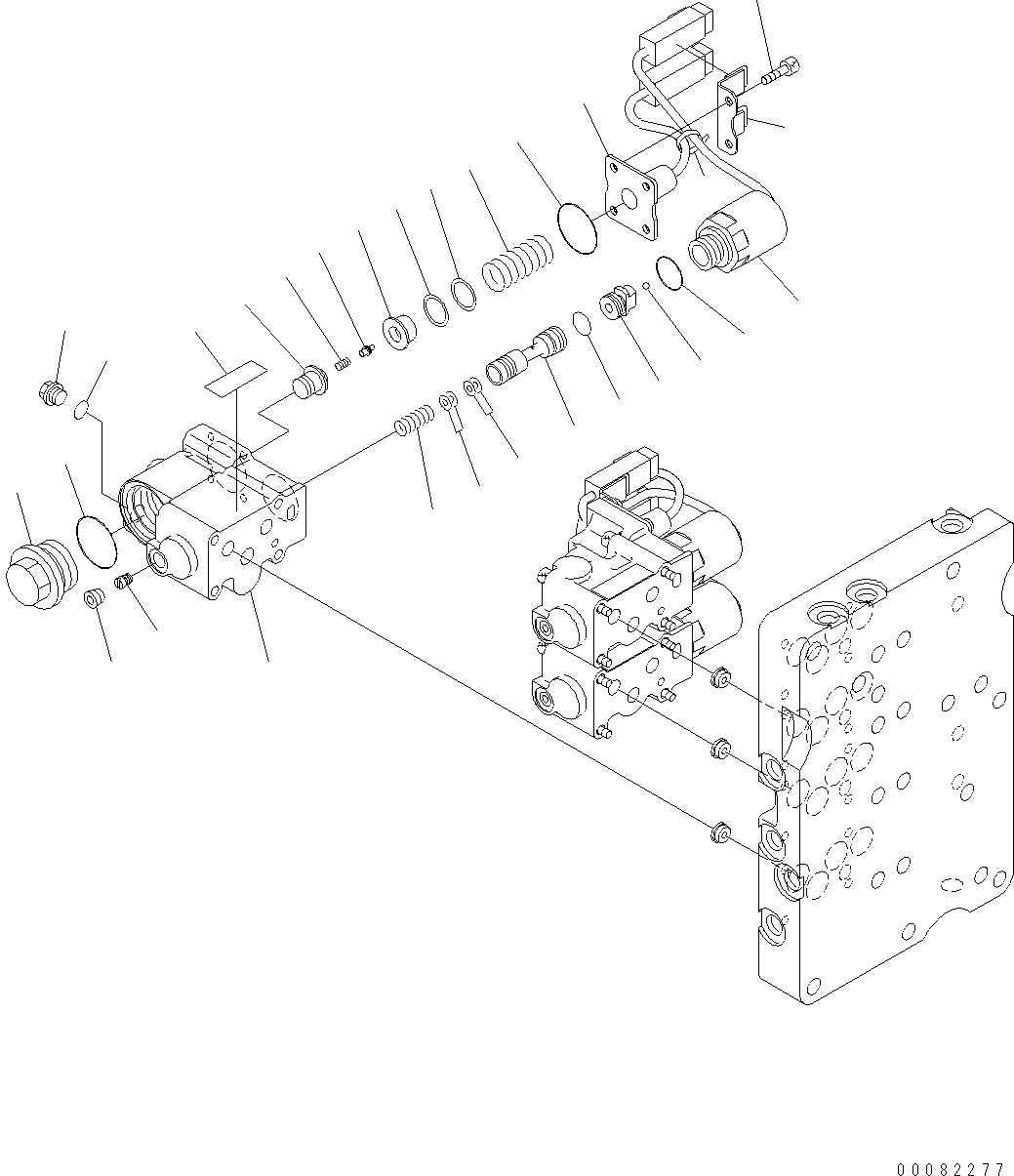 00082277