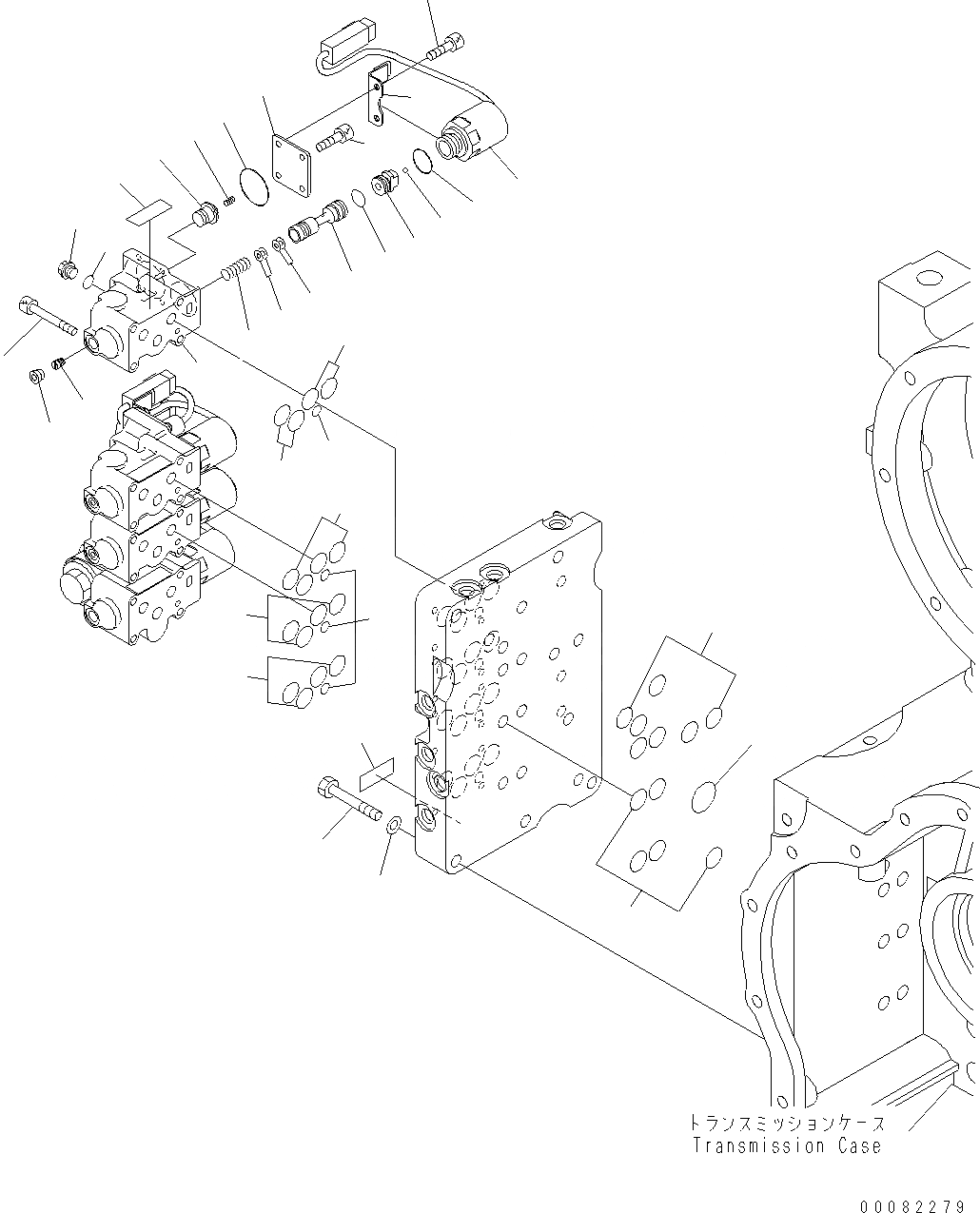 トランスミッションケース
Transmission Case

00082279