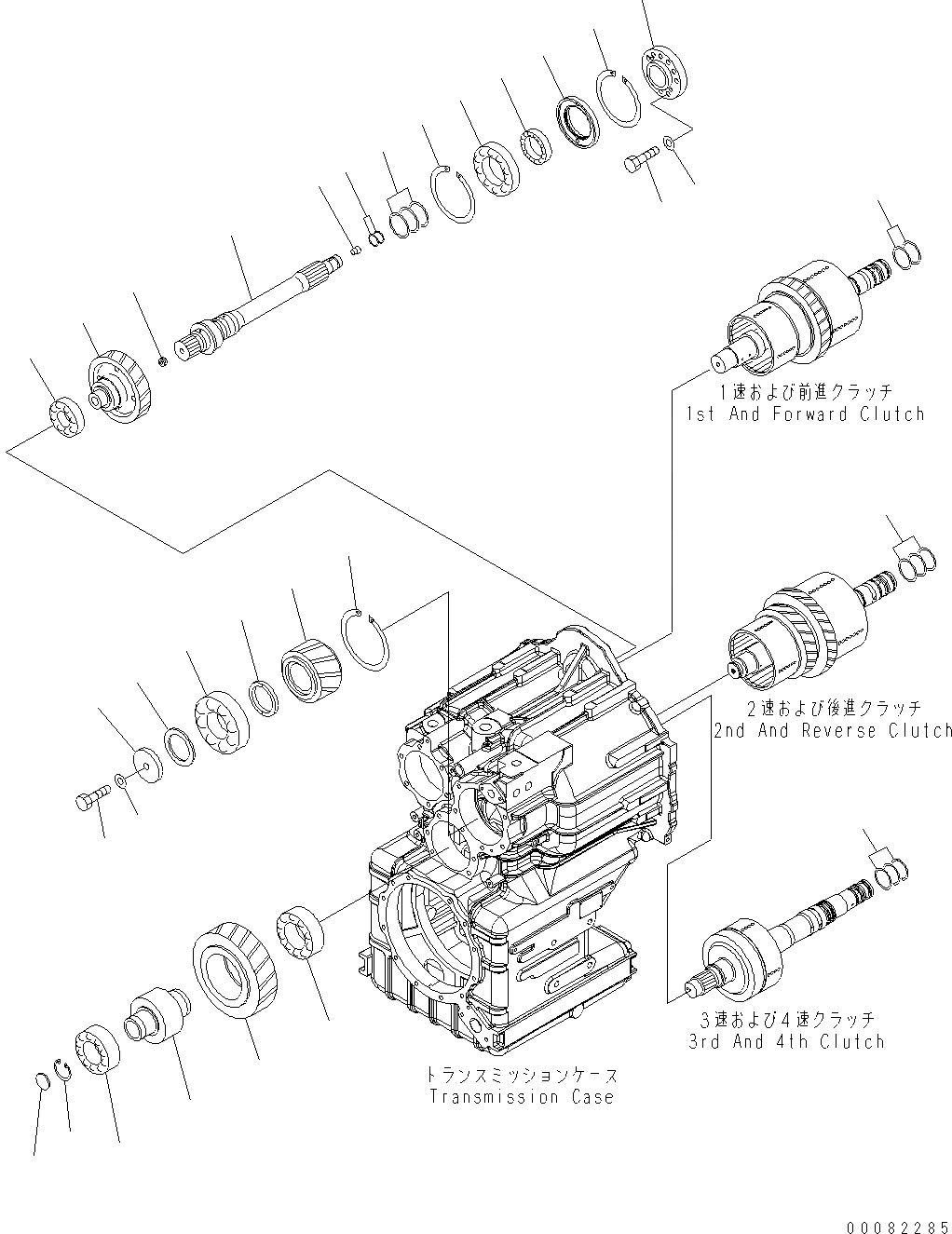 1速および前進クラッチ
1st And Forward Clutch

2速および後進クラッチ
2nd And Reverse Clutch

3速および4速クラッチ
3rd And 4th Clutch

トランスミッションケース
Transmission Case

00082285