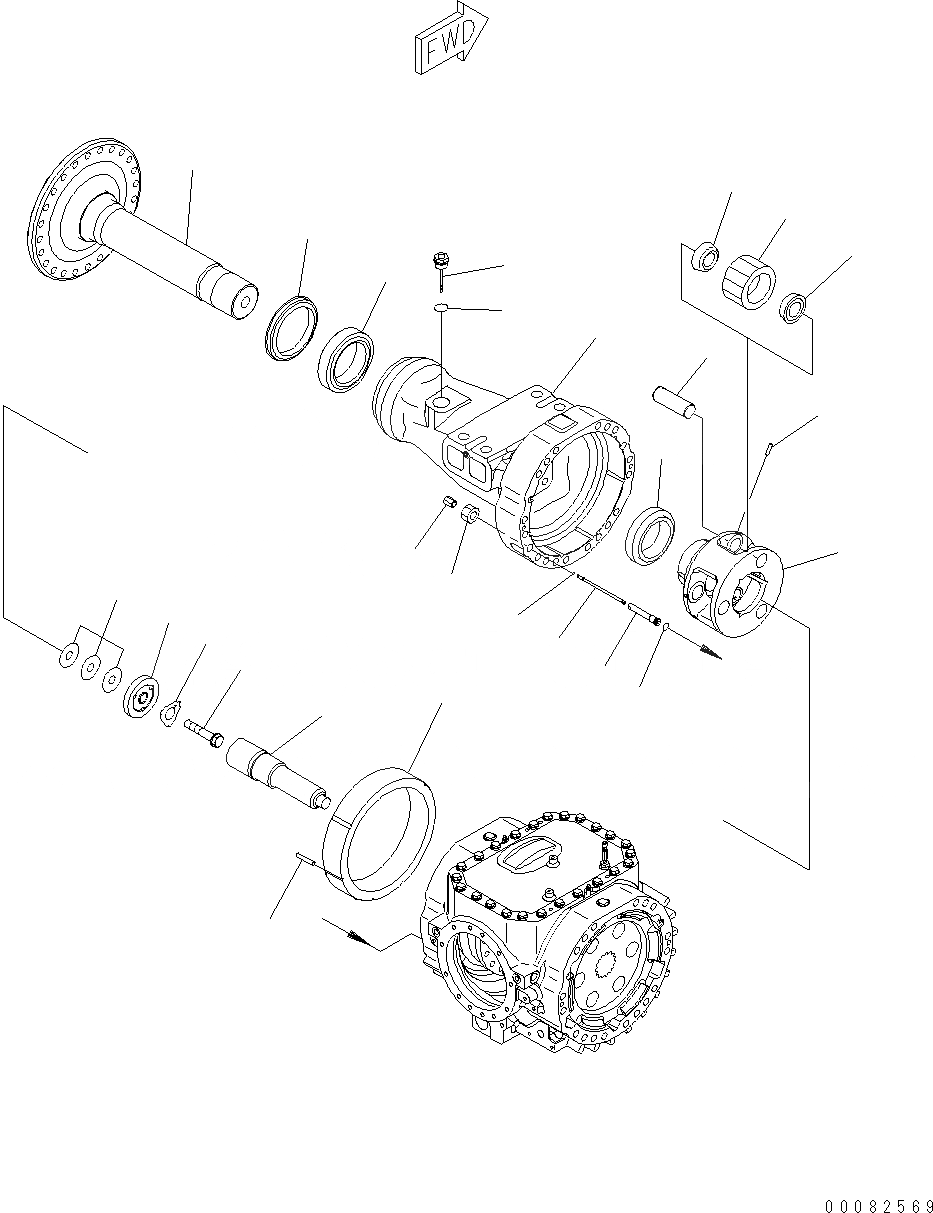 FWD

00082569