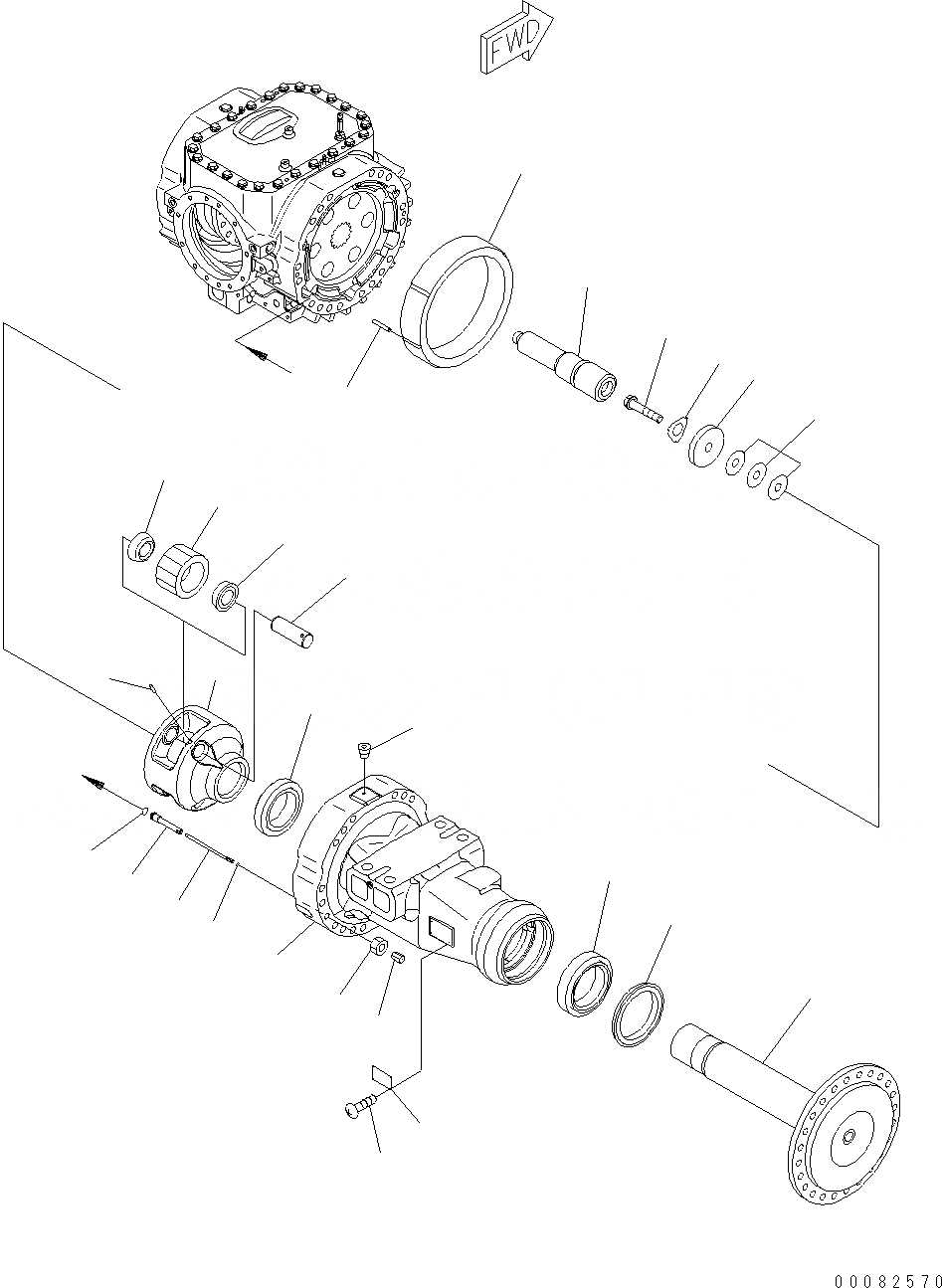 FWD

00082570