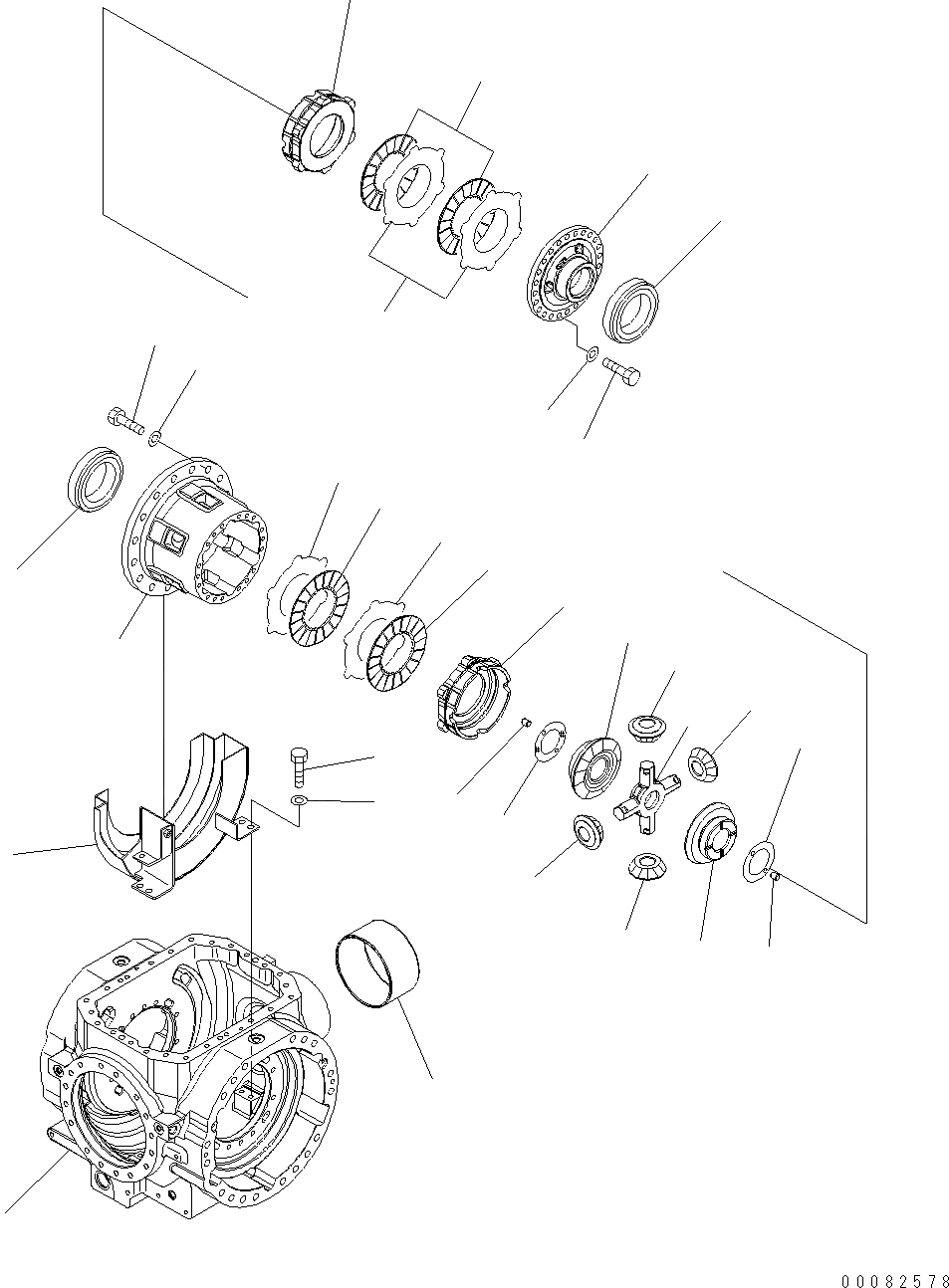 00082578