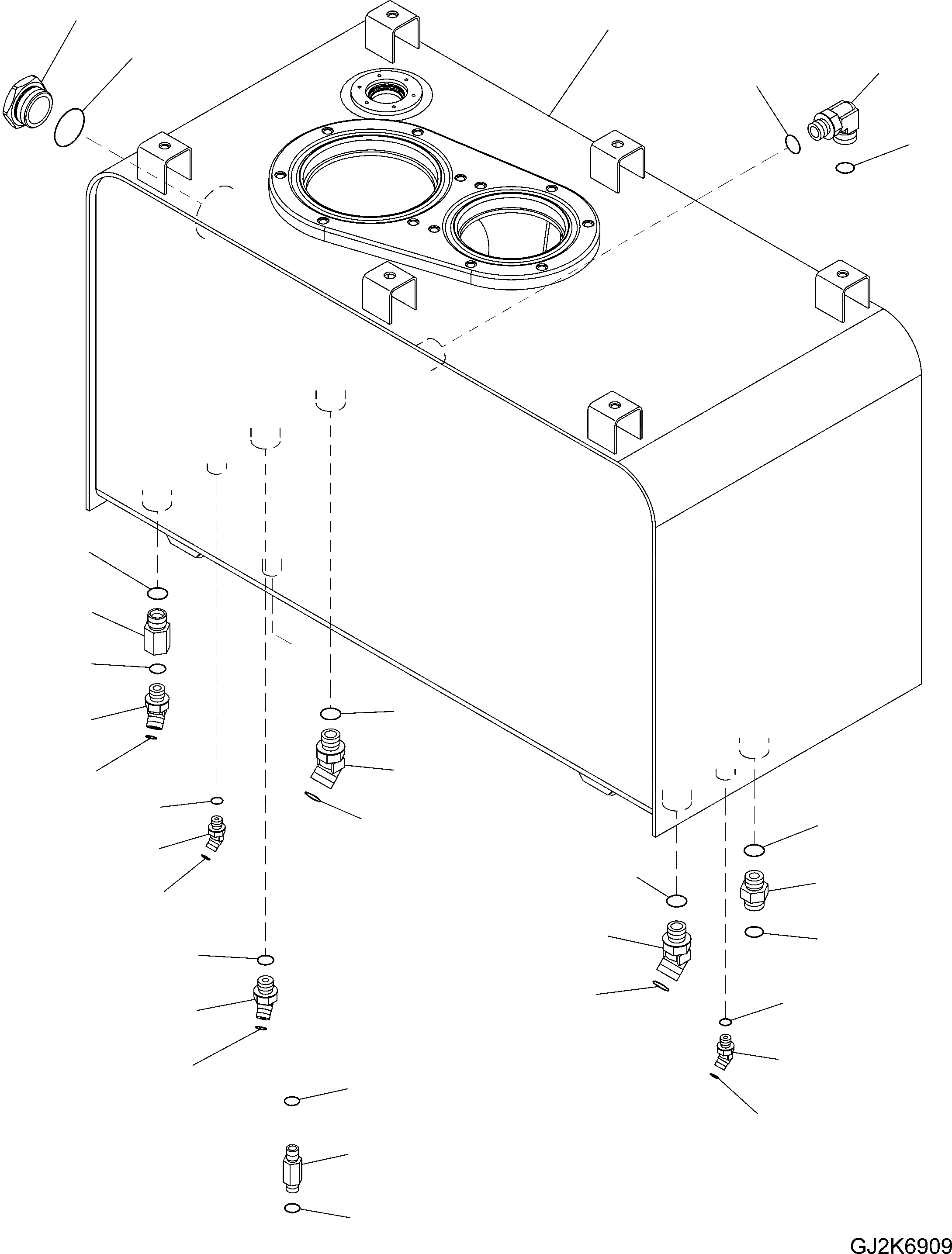 GJ2K6909