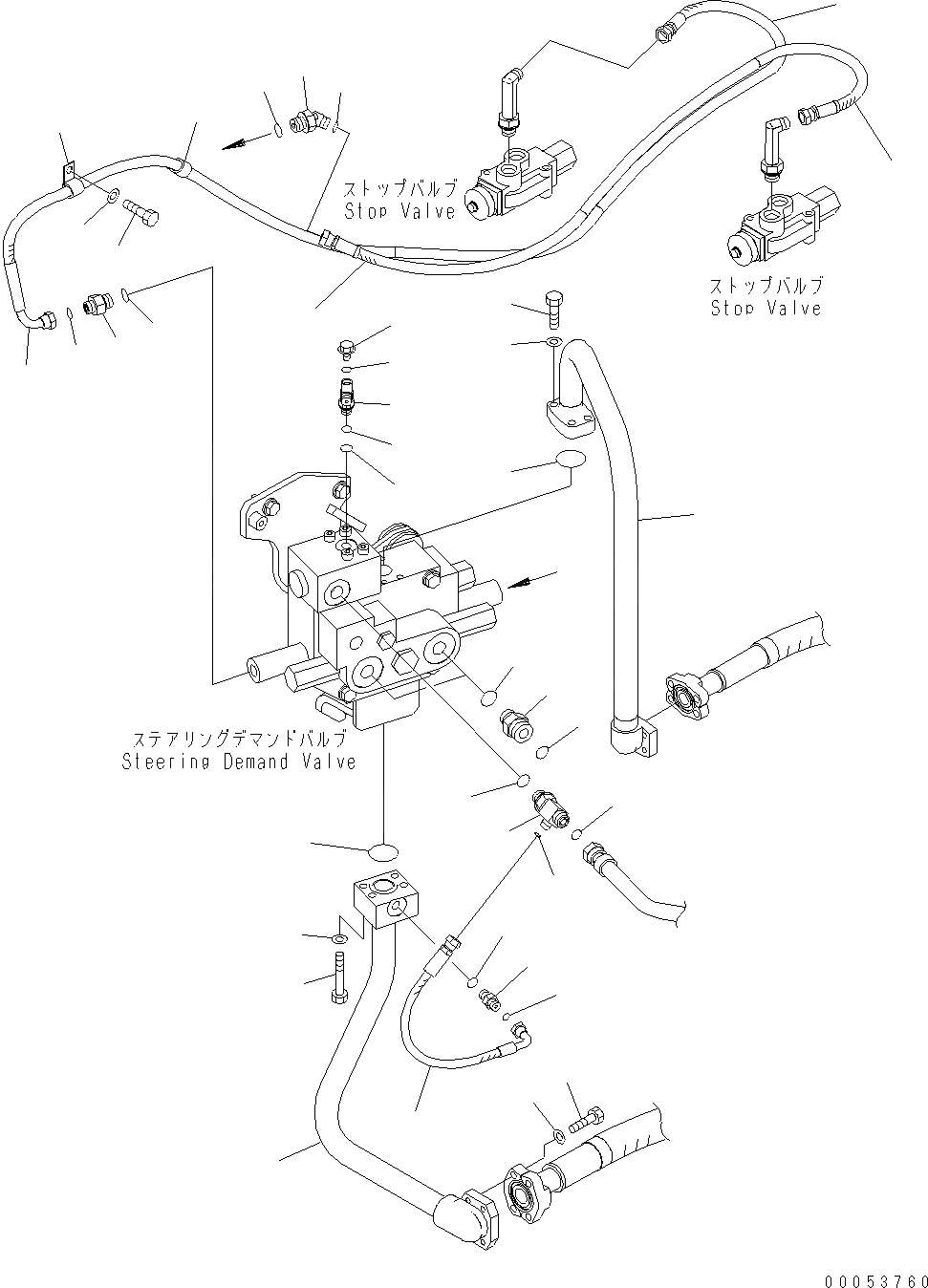 ストップバルブ
Stop Valve

ストップバルブ
Stop Valve

ステアリングデマンドバルブ
Steering Demand Valve

00053760