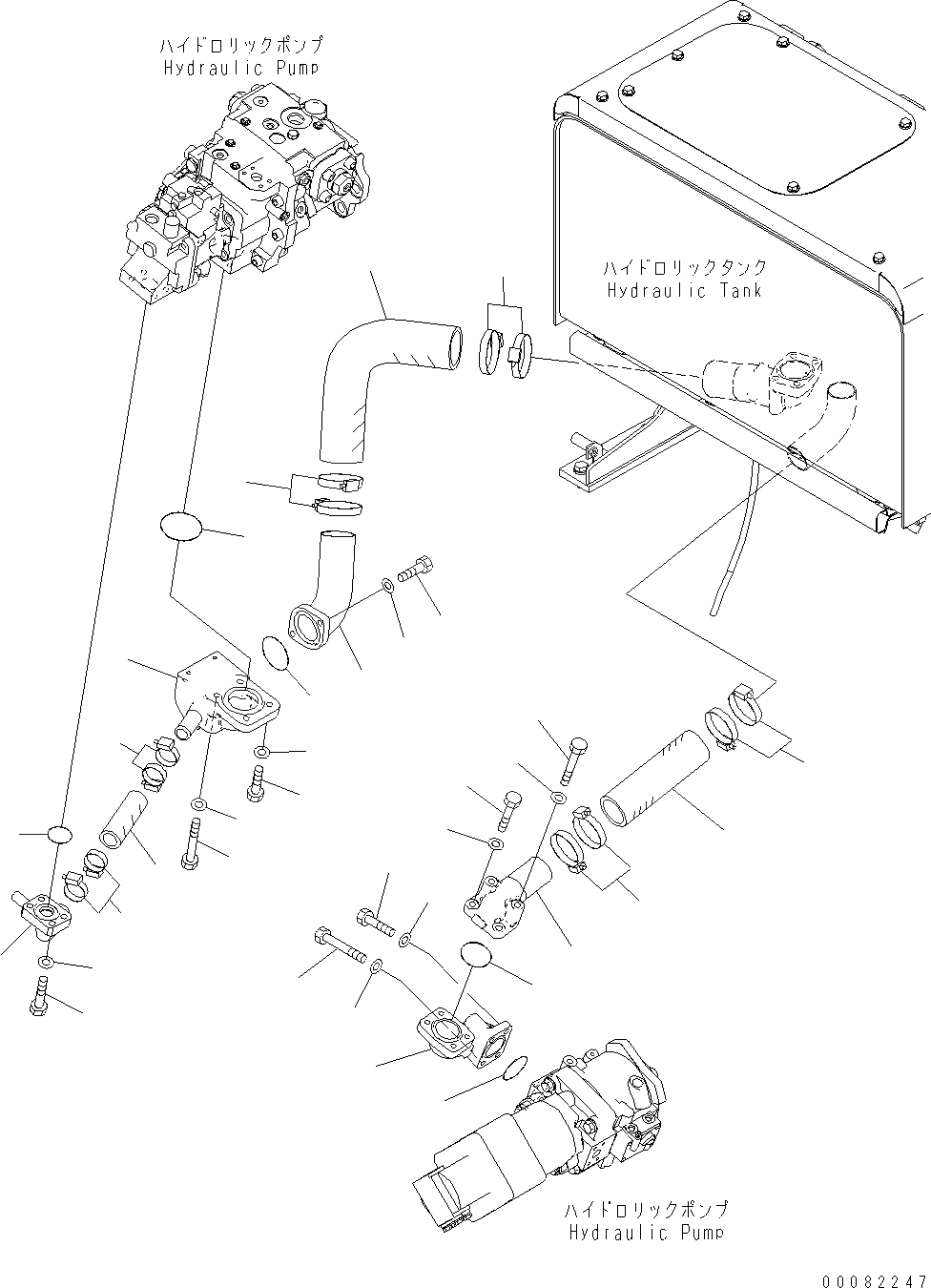 ハイドロリックポンプ
Hydraulic Pump

ハイドロリックタンク
Hydraulic Tank

ハイドロリックポンプ
Hydraulic Pump

00082247