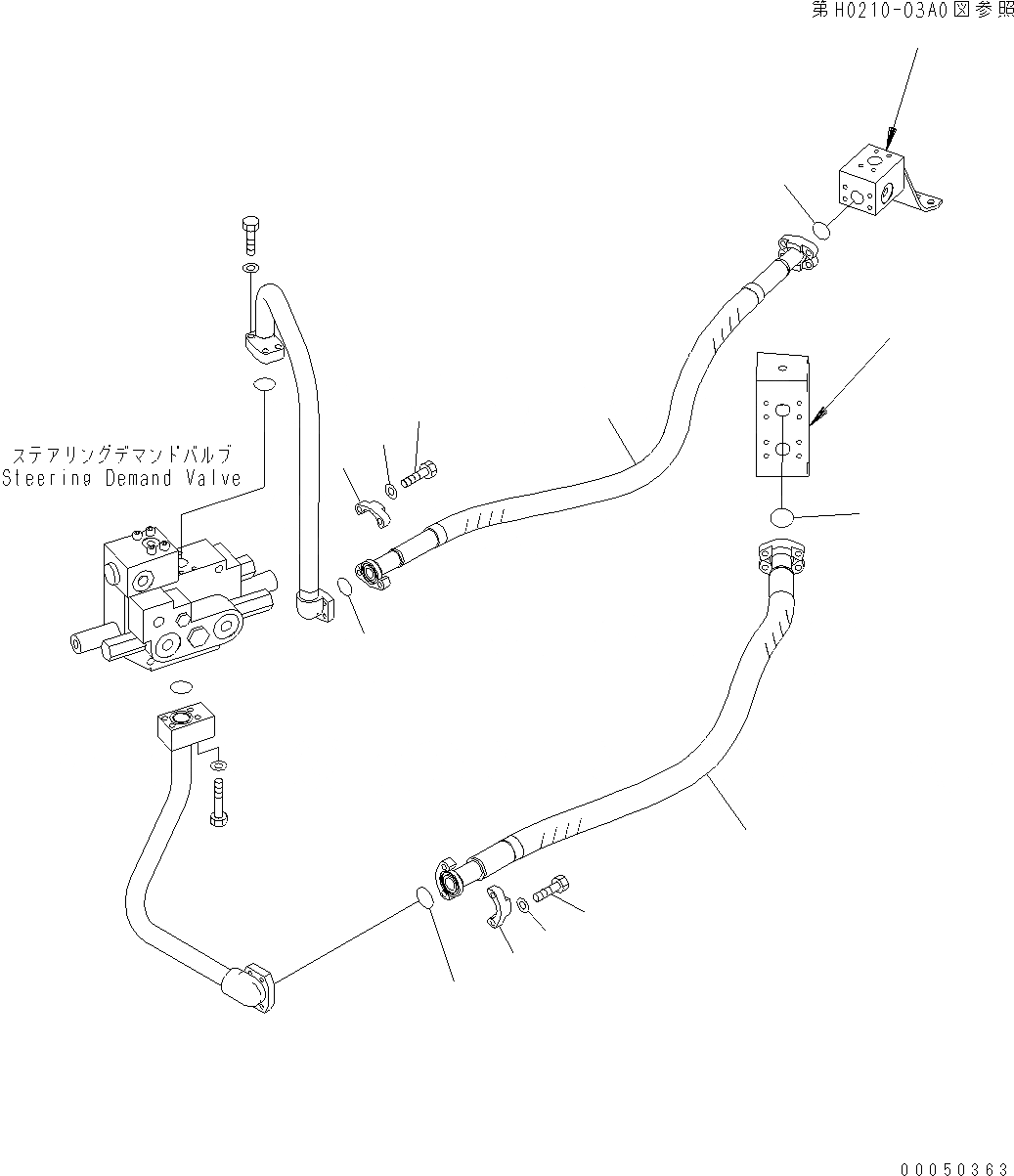 第H0210-03A0図参照

ステアリングデマンドバルブ
Steering Demand Valve

00050363