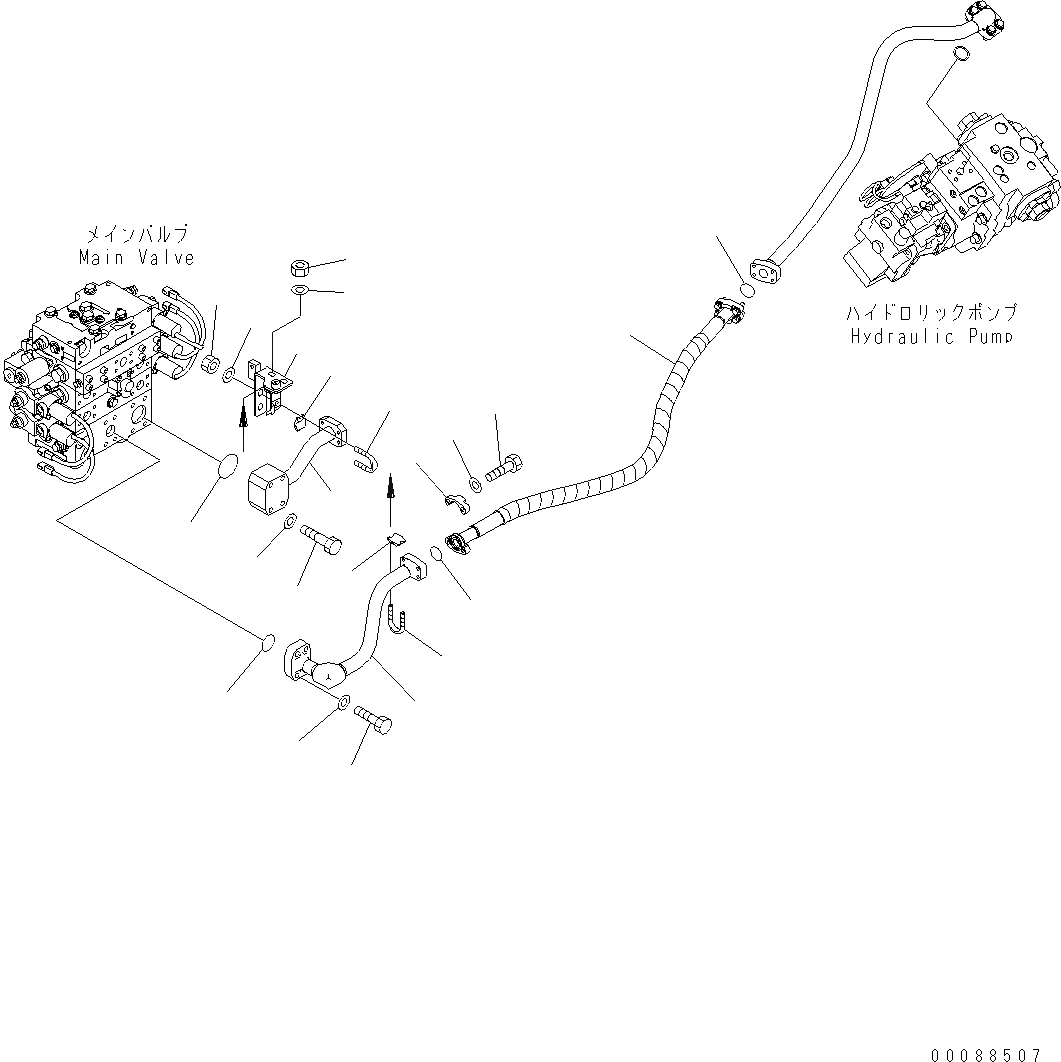 メインバルブ
Main Valve

ハイドロリックポンプ
Hydraulic Pump

00088507