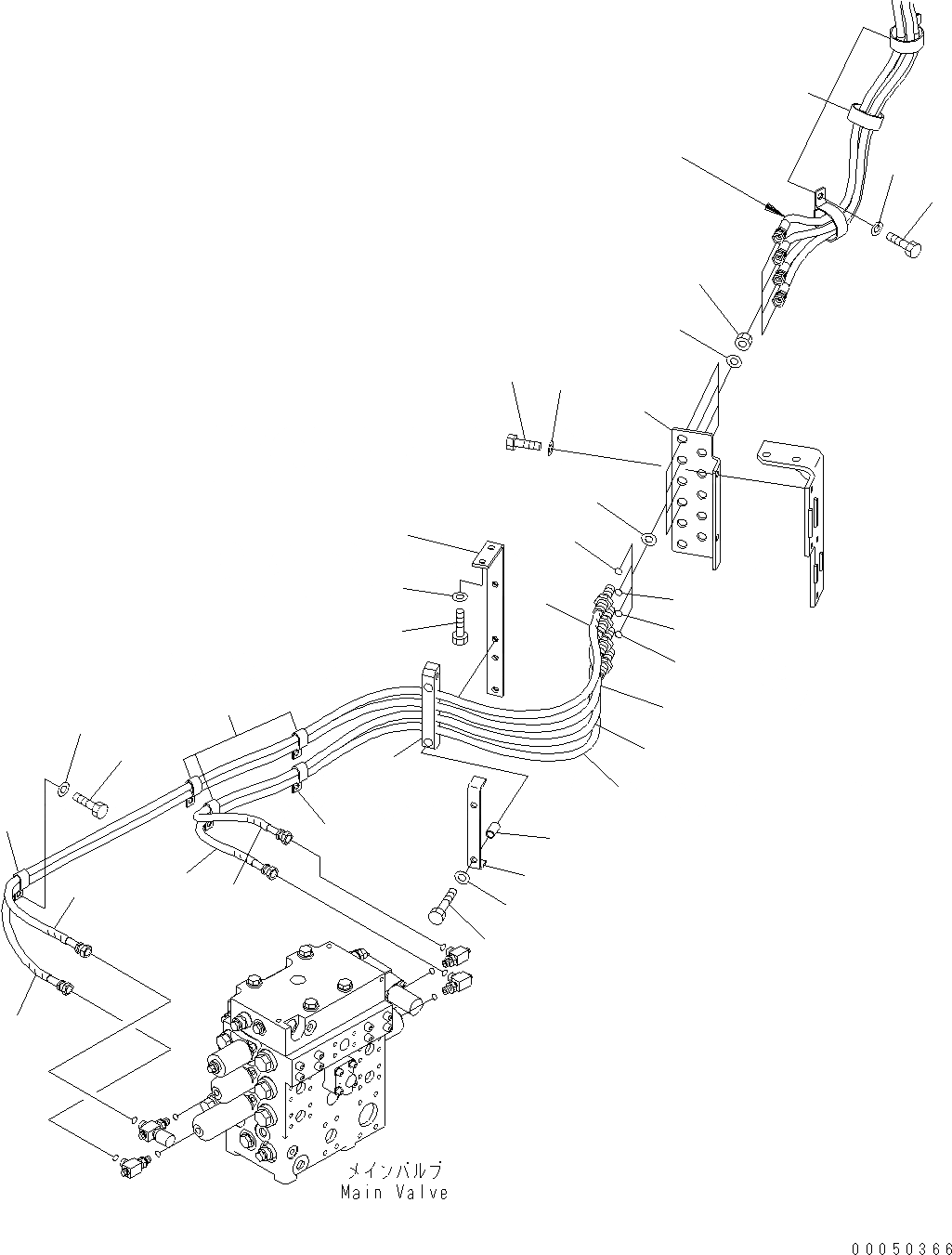 メインバルブ
Main Valve

00050366