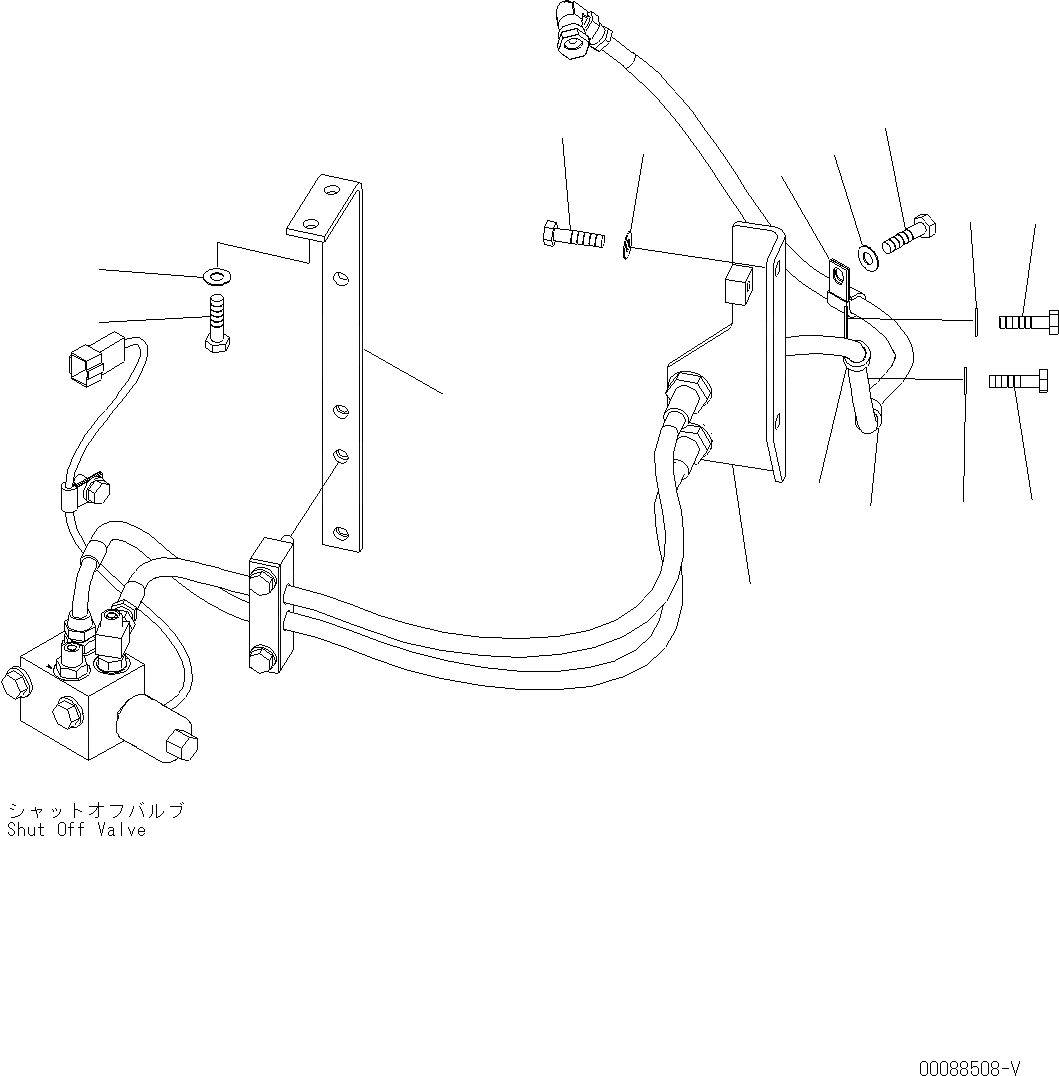 シャットオフバルブ
Shut Off Valve

00088508-V