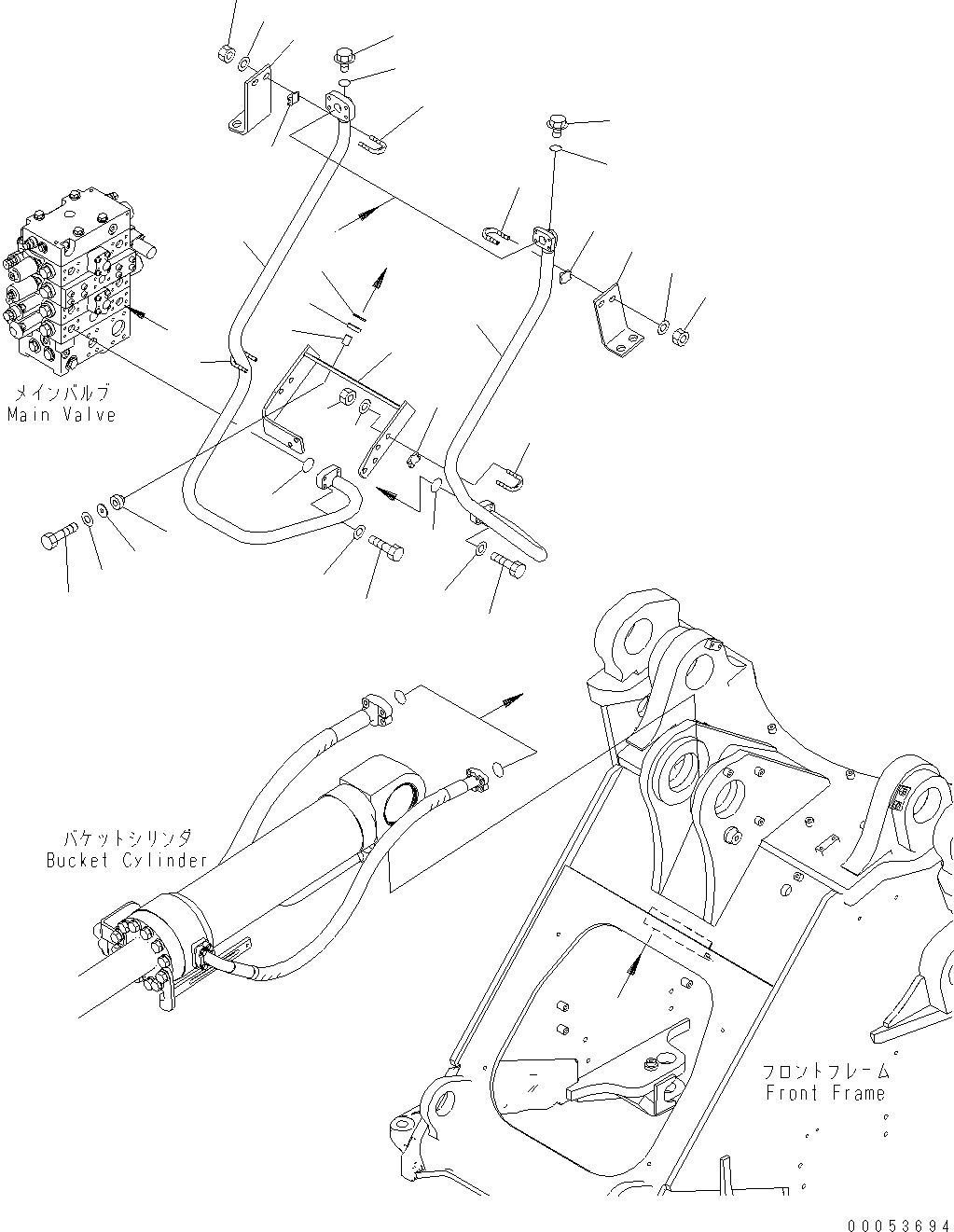 メインバルブ
Main Valve

バケットシリンダ
Bucket Cylinder

フロントフレーム
Front Frame

00053694