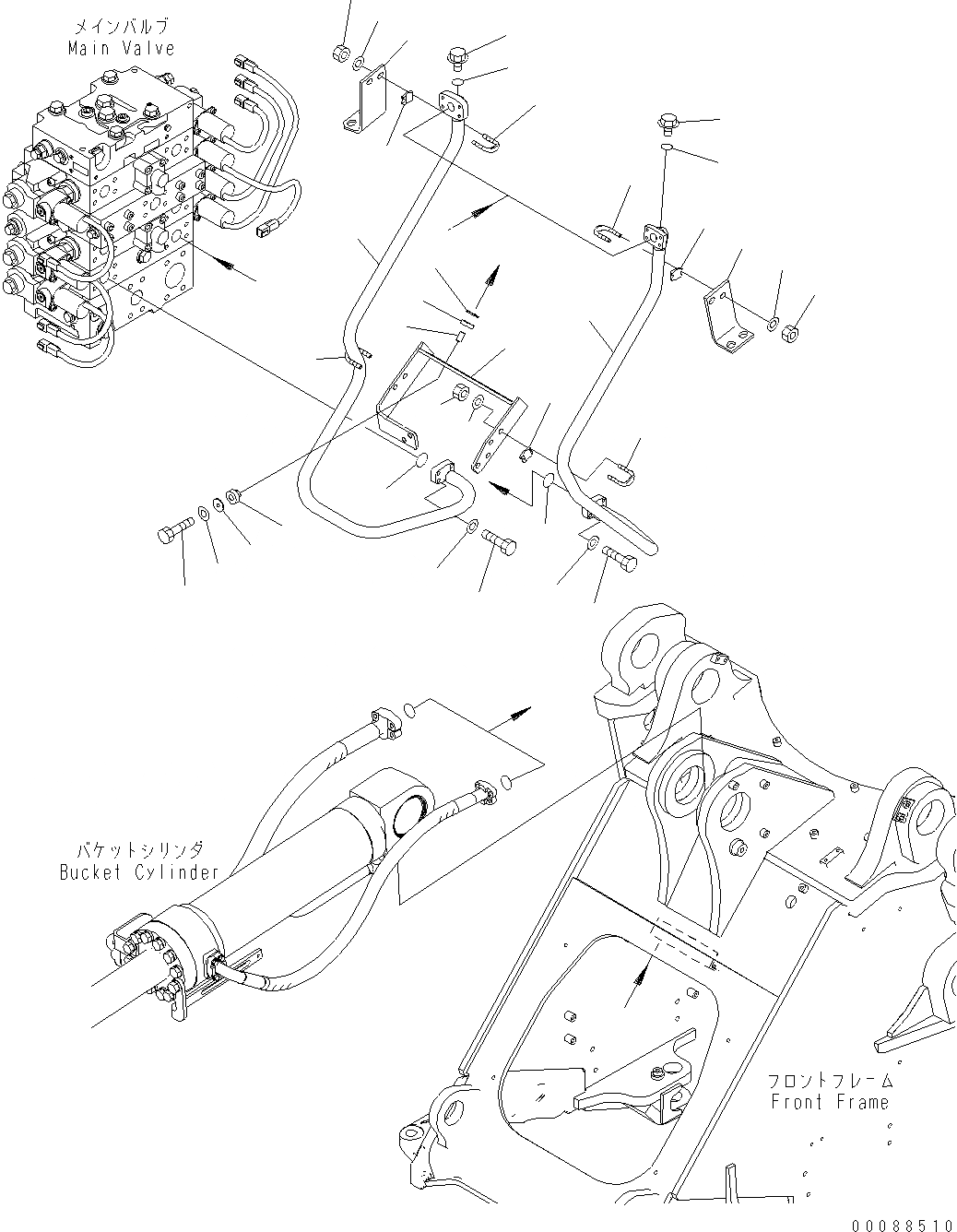 メインバルブ
Main Valve

バケットシリンダ
Bucket Cylinder

フロントフレーム
Front Frame

00088510