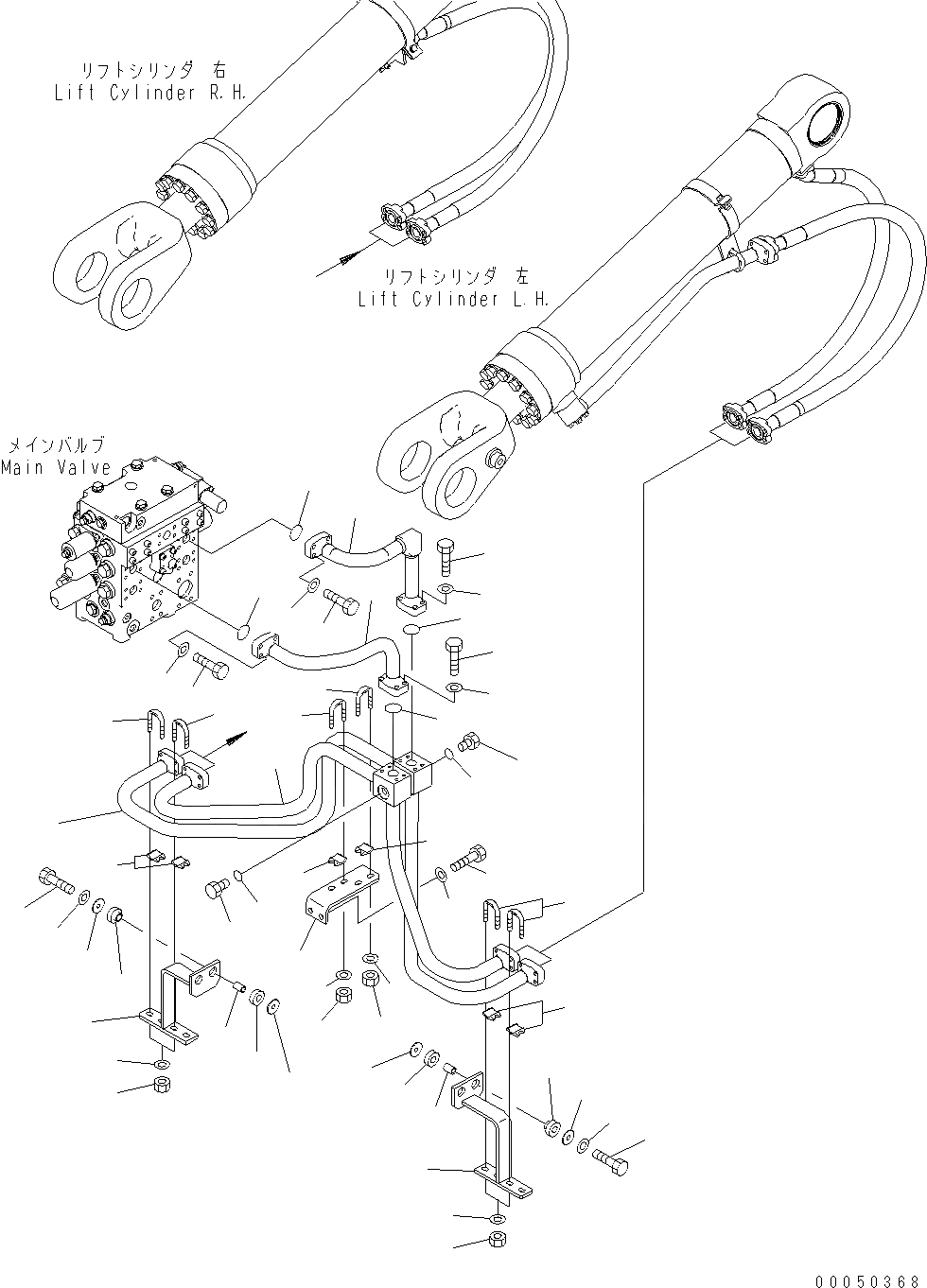 リフトシリンダ 右
Lift Cylinder R.H.

リフトシリンダ 左
Lift Cylinder L.H.

メインバルブ
Main Valve

00050368