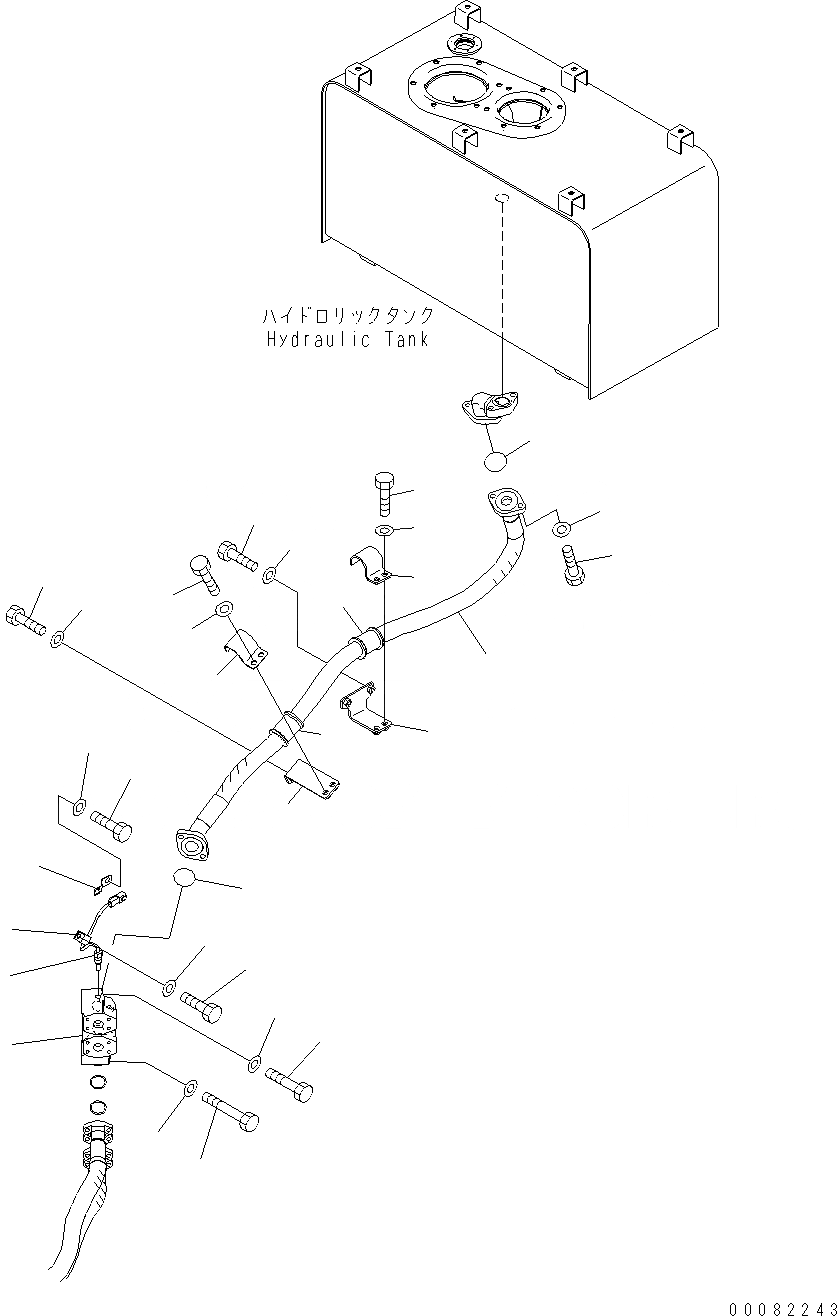 ハイドロリックタンク
Hydraulic Tank

00082243