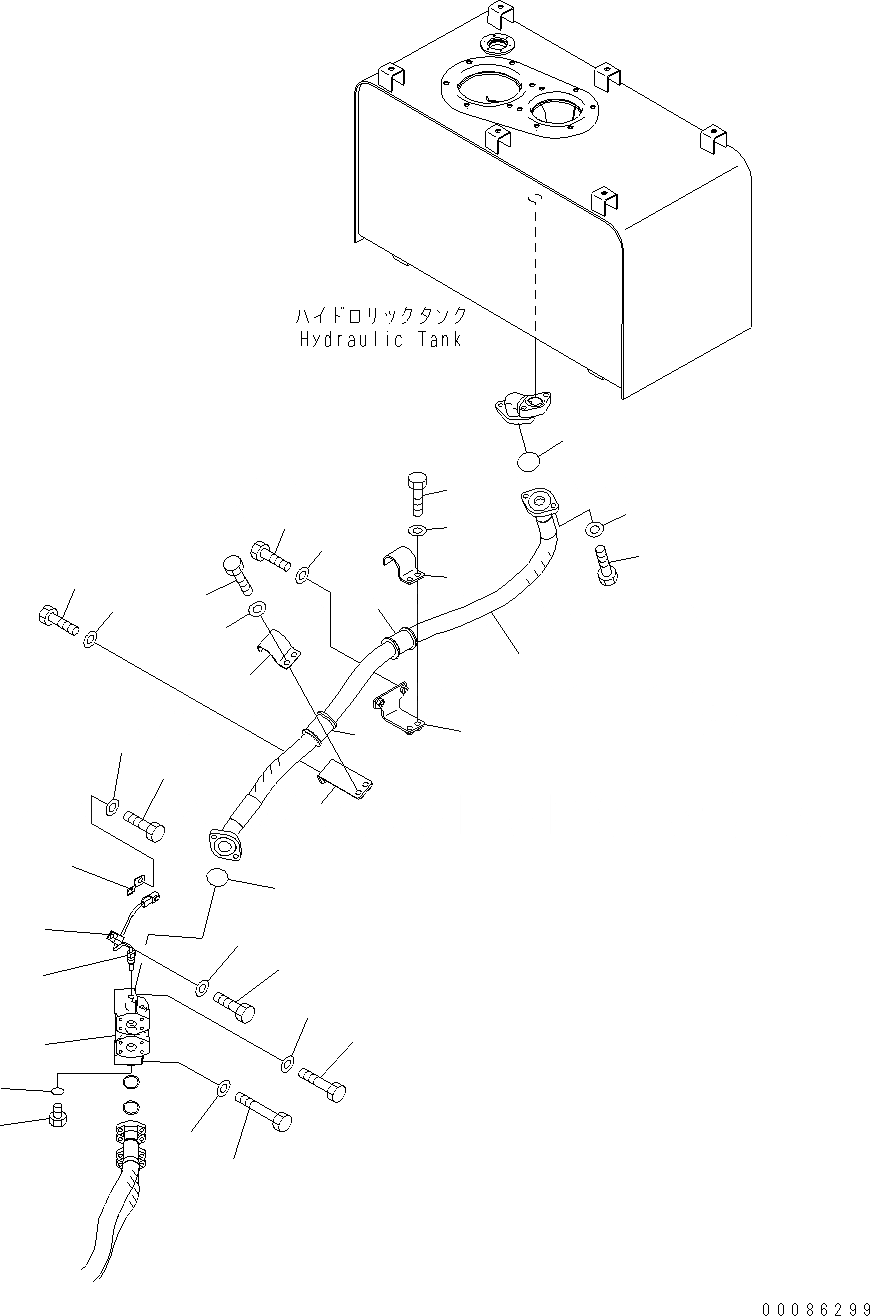 ハイドロリックタンク
Hydraulic Tank

00086299