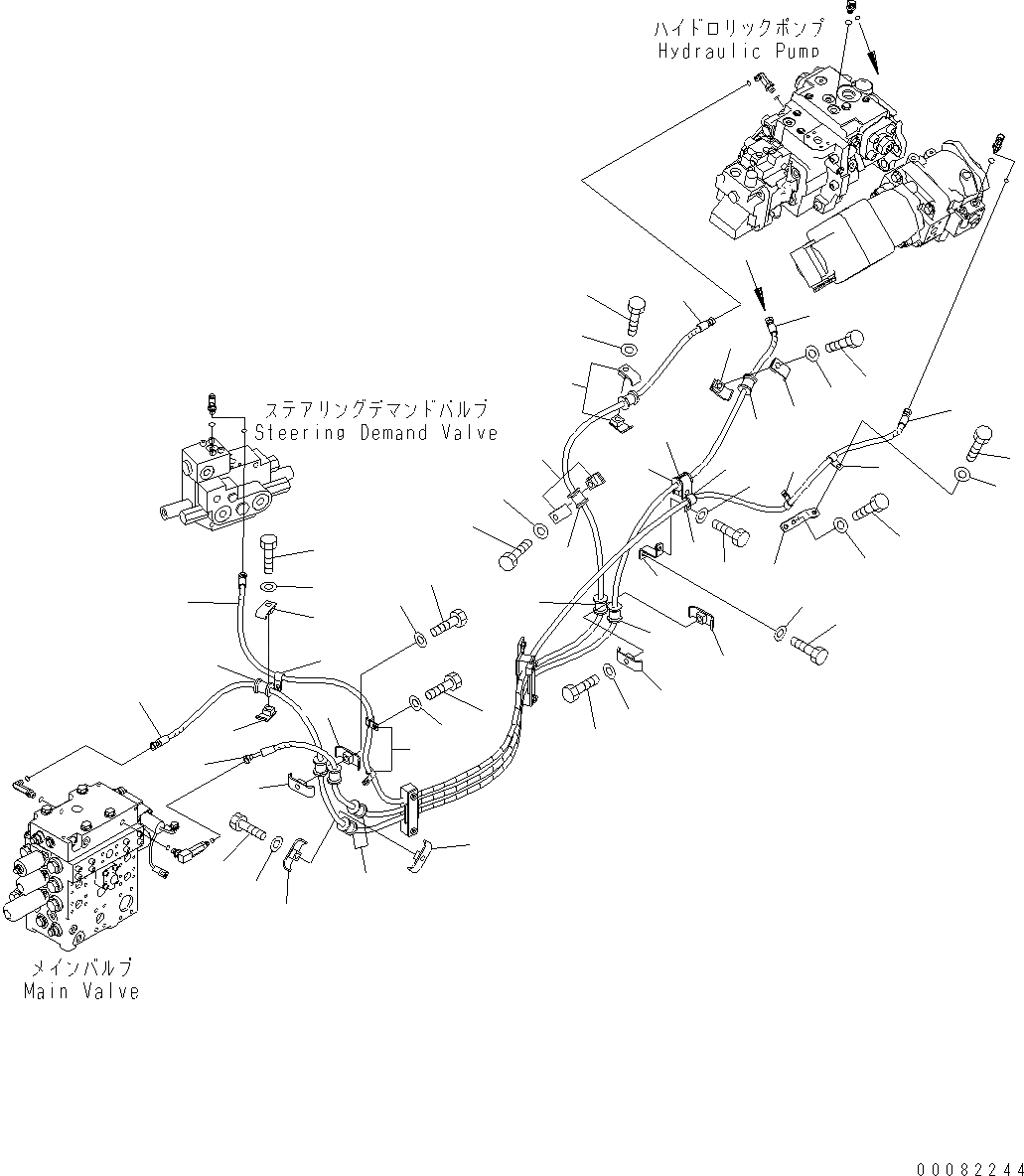 ハイドロリックポンプ
Hydraulic Pump

ステアリングデマンドバルブ
Steering Demand Valve

メインバルブ
Main Valve

00082244