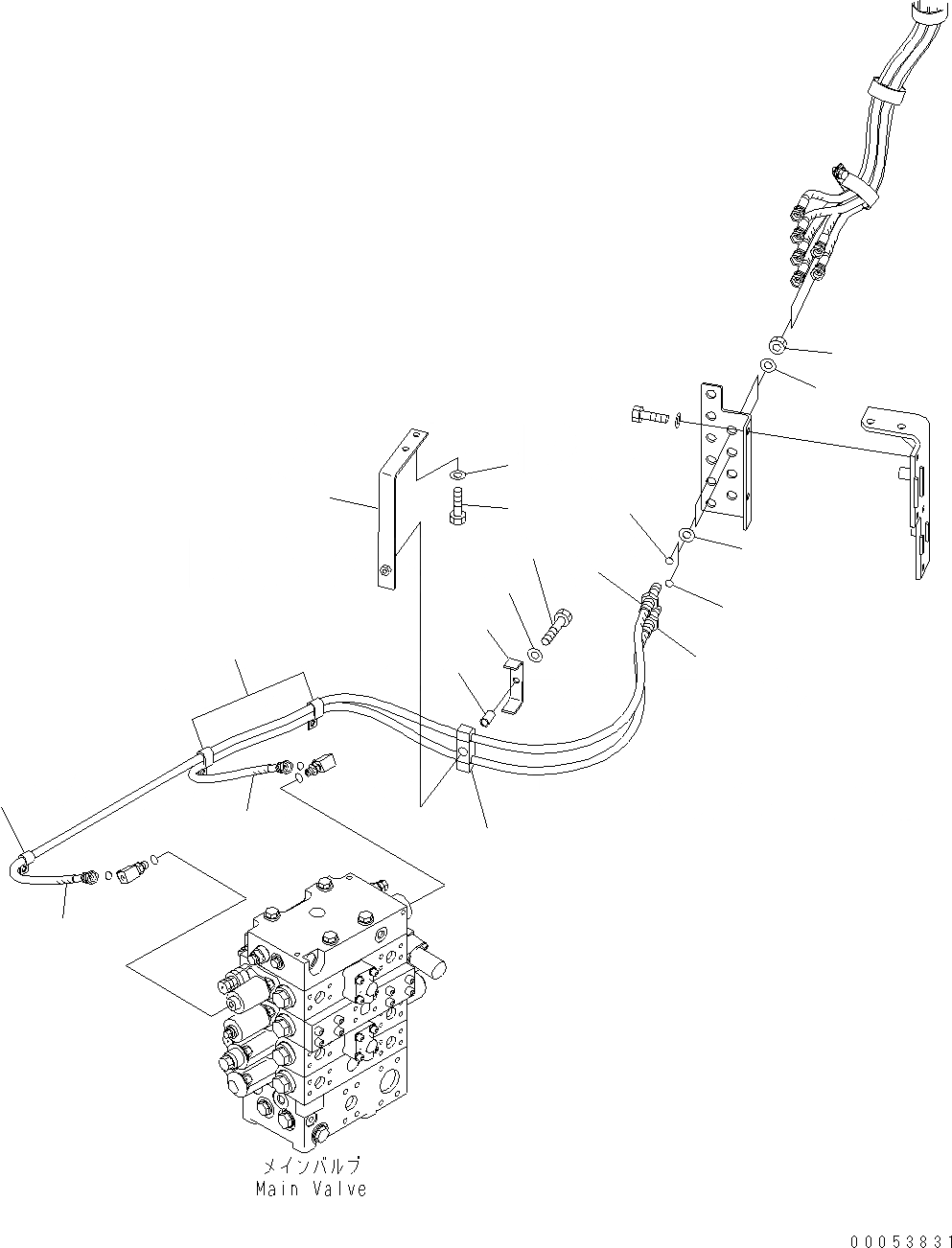 メインバルブ
Main Valve

00053831