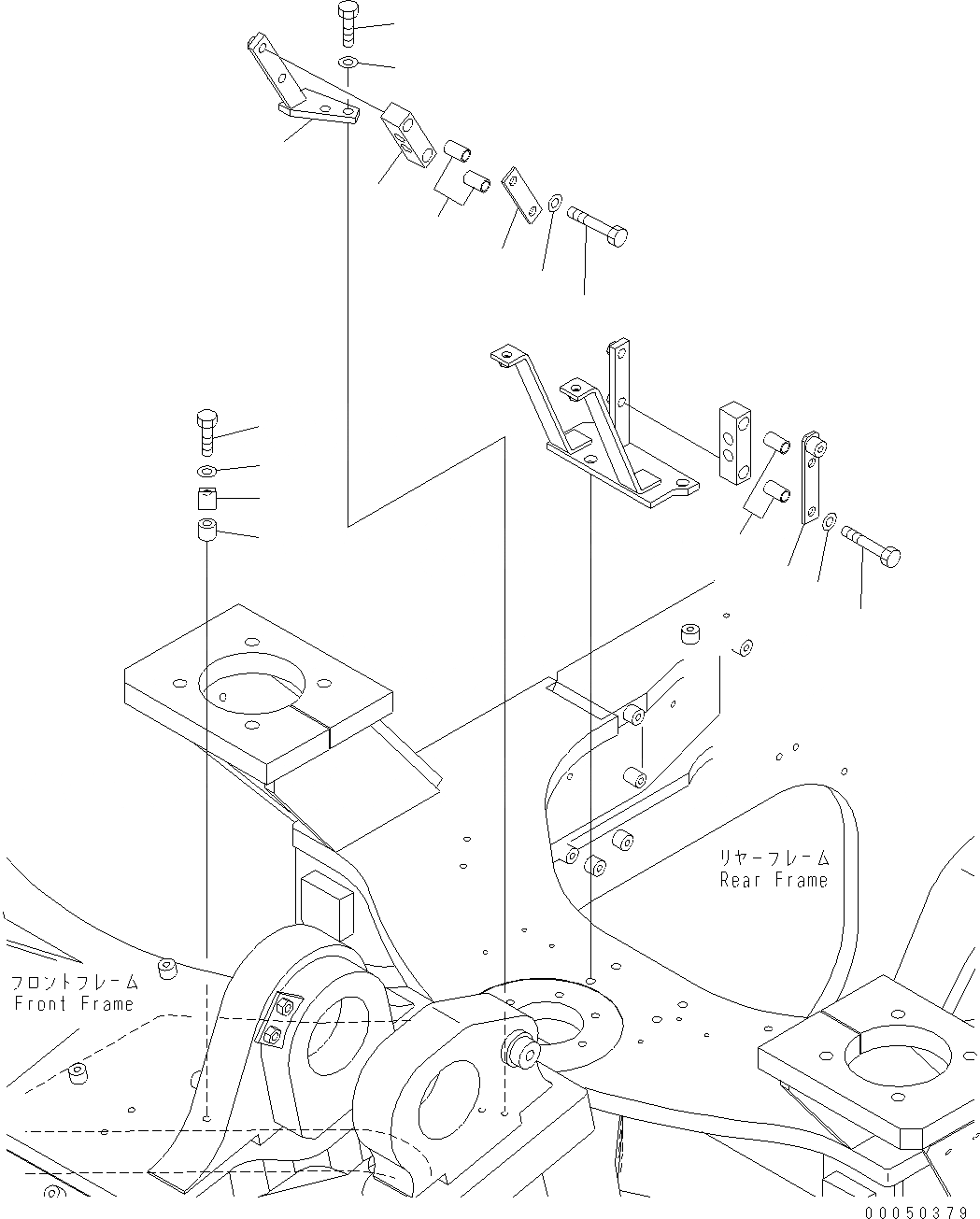 リヤーフレーム
Rear Frame

フロントフレーム
Front Frame

00050379