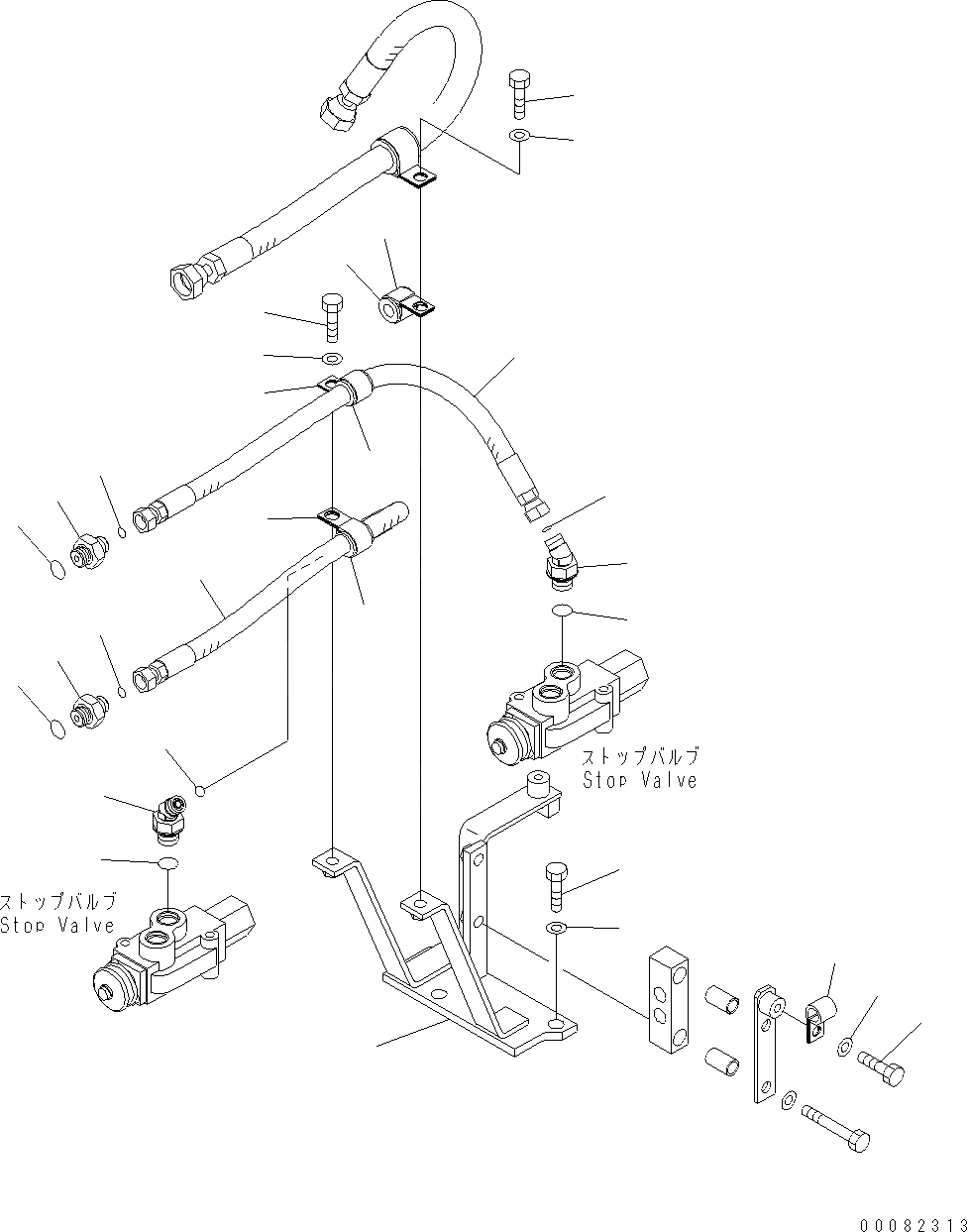 ストップバルブ
Stop Valve

ストップバルブ
Stop Valve

00082313