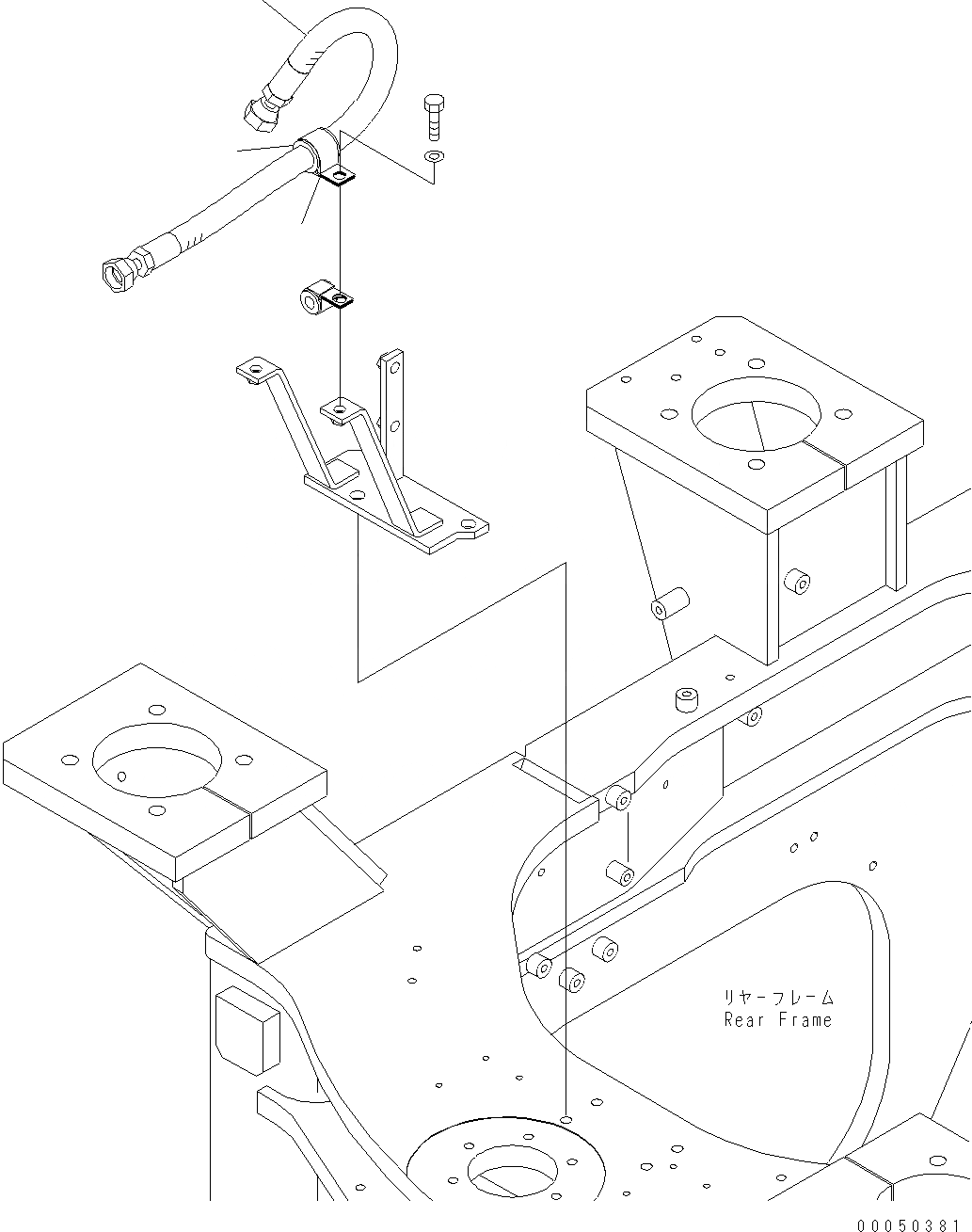 リヤーフレーム
Rear Frame

00050381