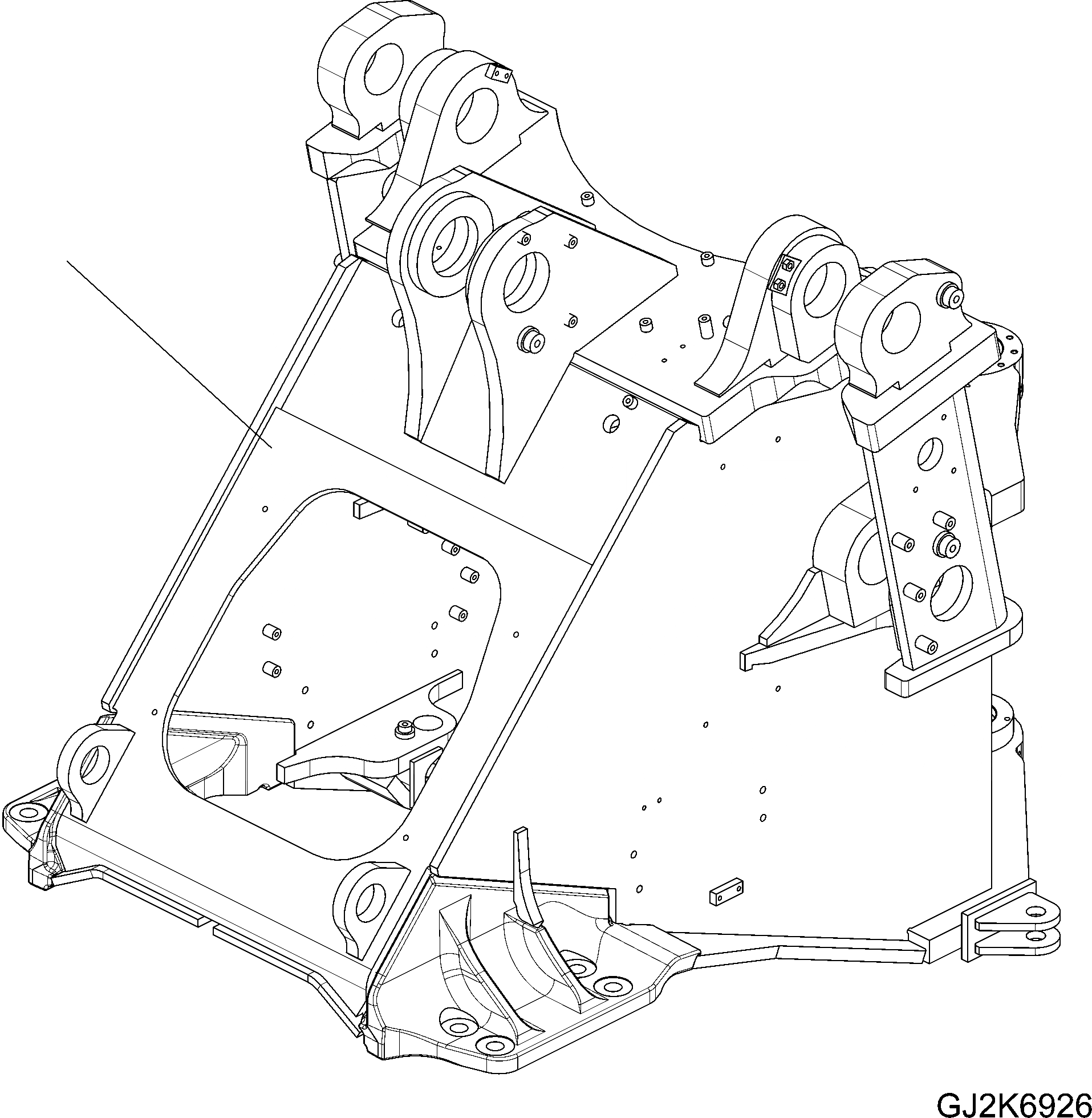 GJ2K6926