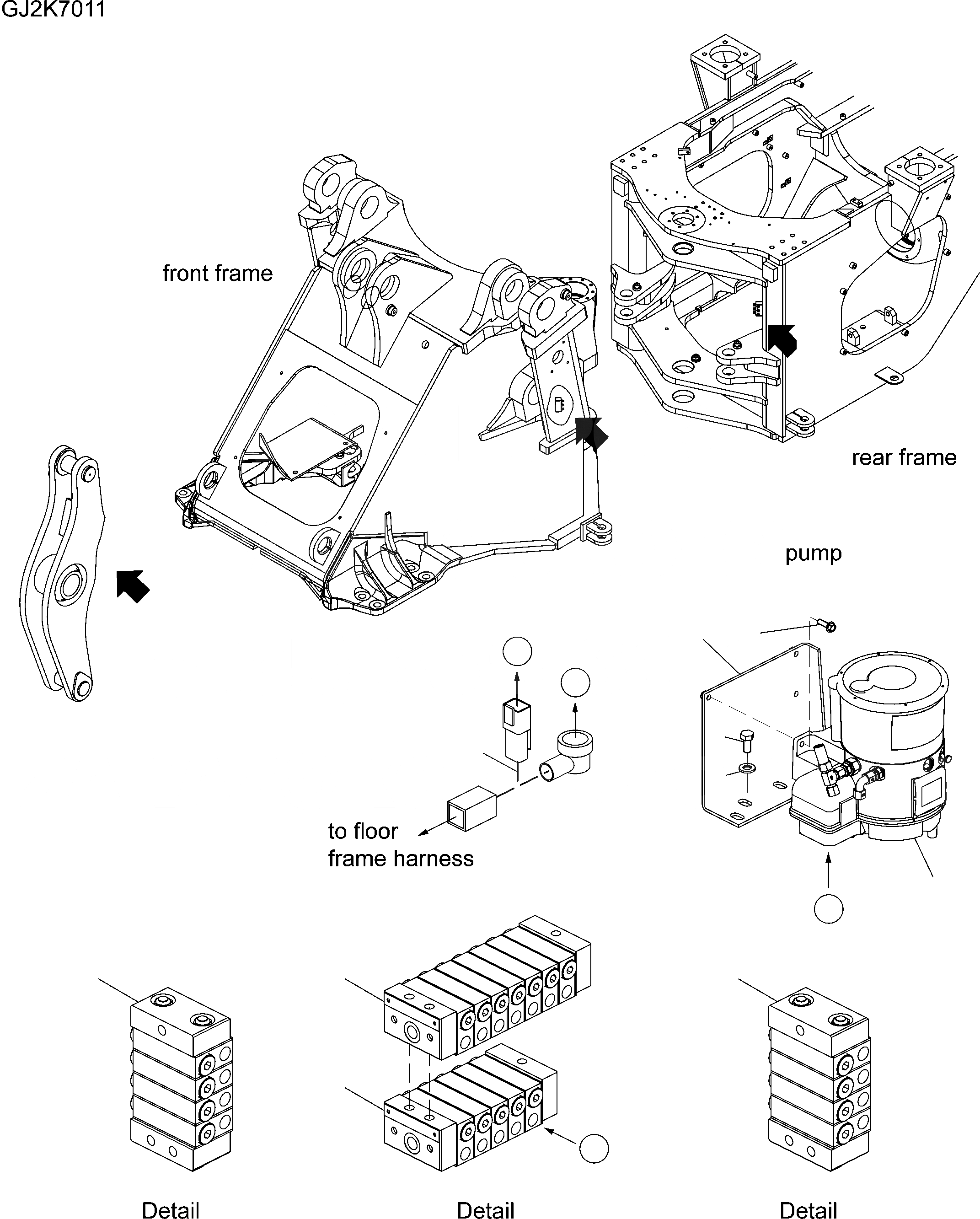 GJ2K7011

front frame

rear frame

pump

to floor frame harness

Detail

Detail

Detail