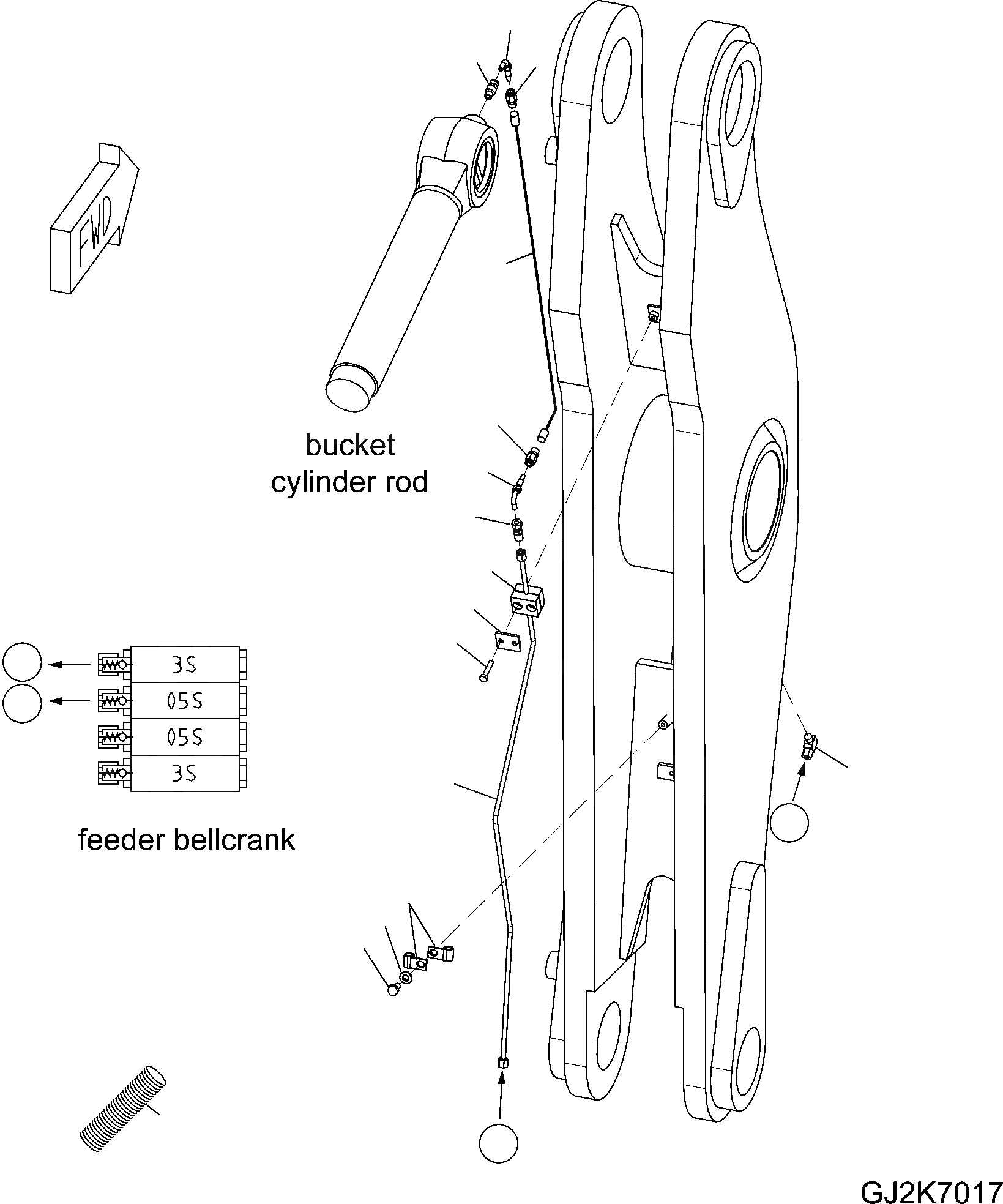 FWD

bucket cylinder rod

3S
05S
05S
3S

feeder bellcrank

GJ2K7017